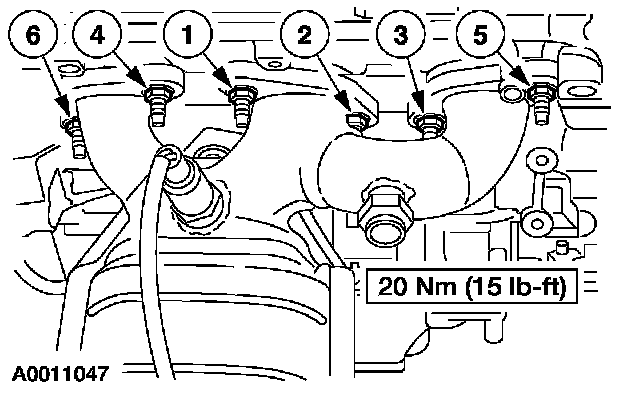 6
4
1
2
3
5
20 Nm (15 lb-ft)
A0011047