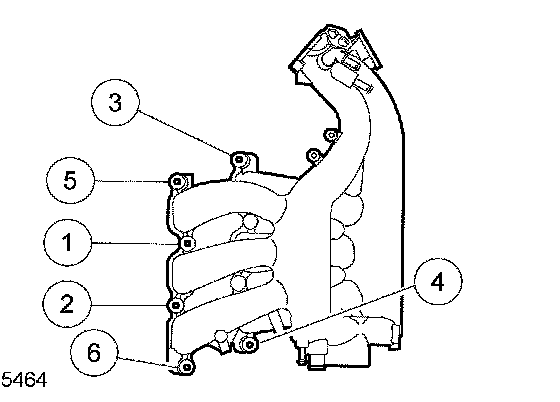 3
5
1
2
6
4
5464