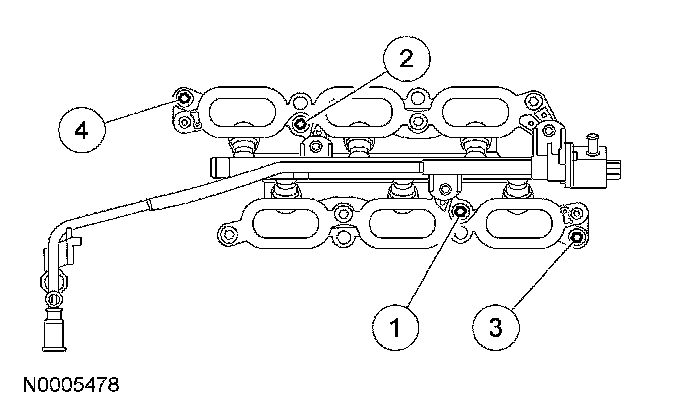 2
4
1
3
N0005478