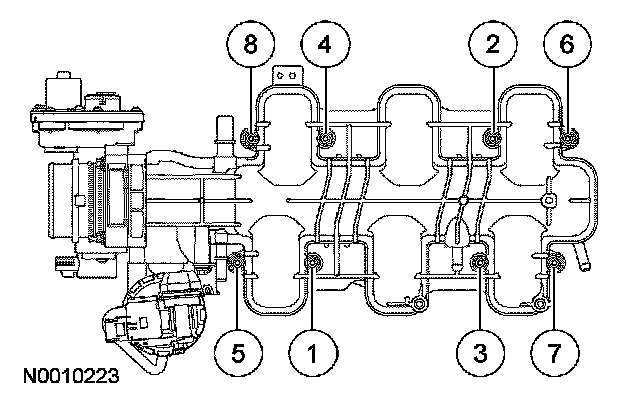 8
4
2
6
5
1
3
7
N0010223