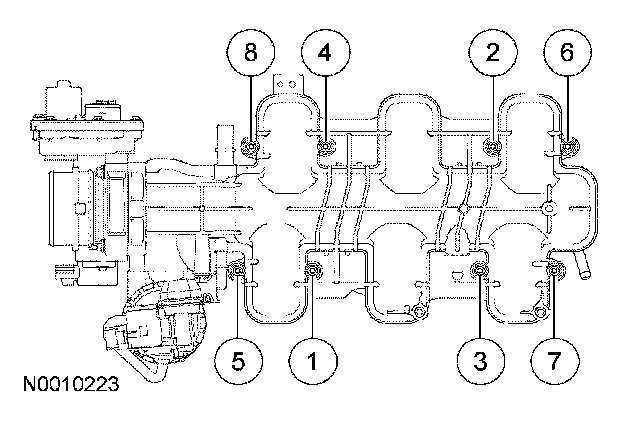 8
4
2
6
5
1
3
7
N0010223