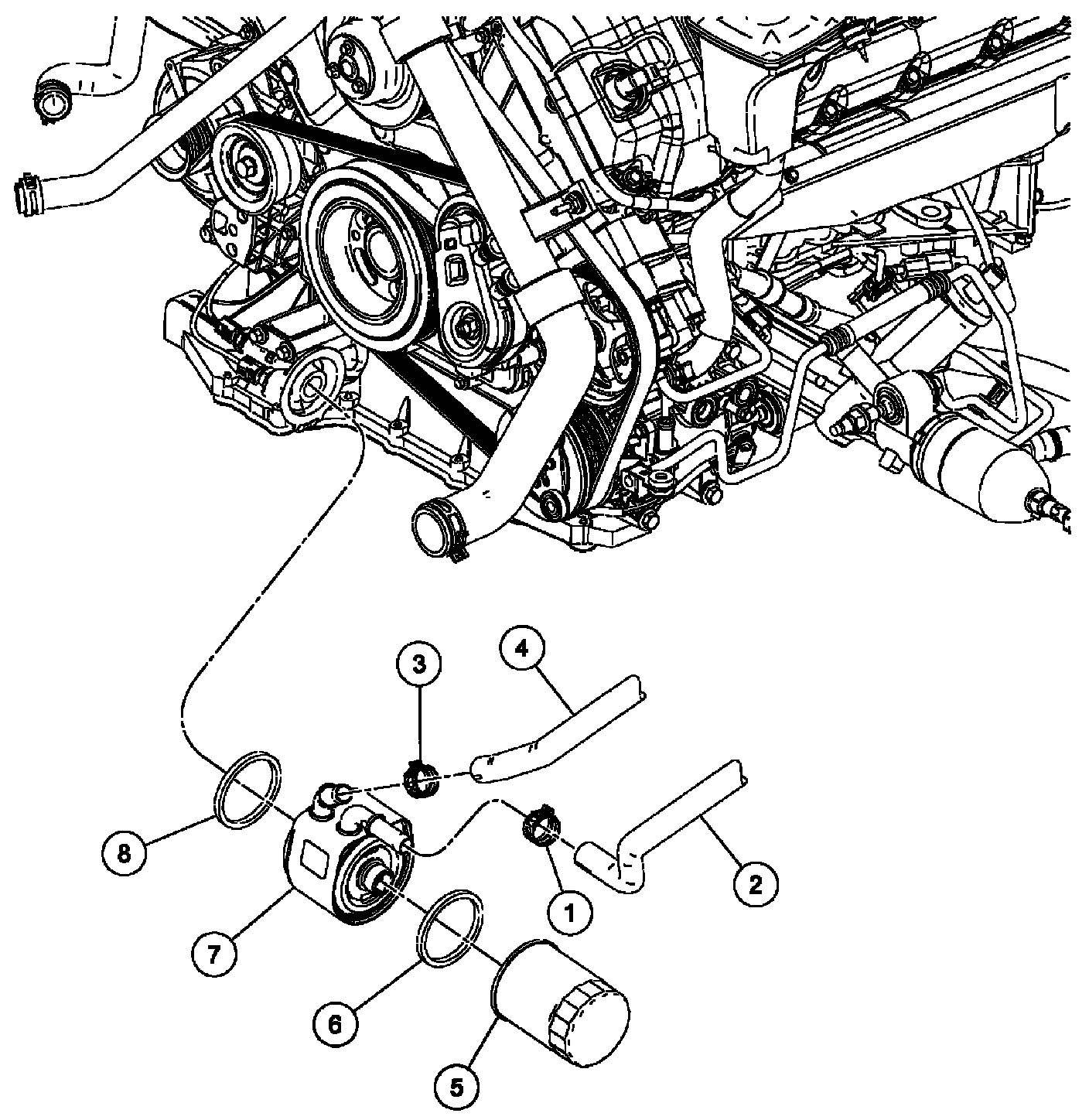 3
4
8
1
2
7
6
5