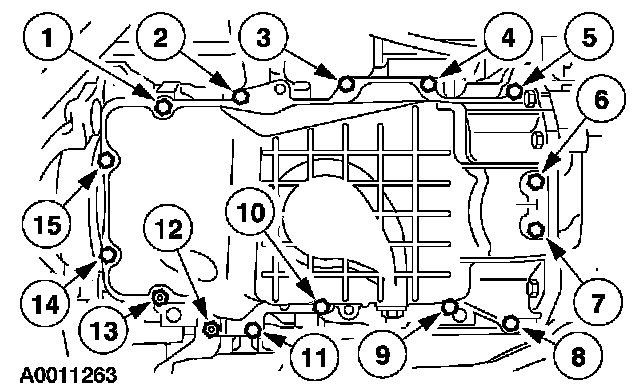 1
2
3
4
5
6
15
10
12
7
14
13
11
9
8
A0011263