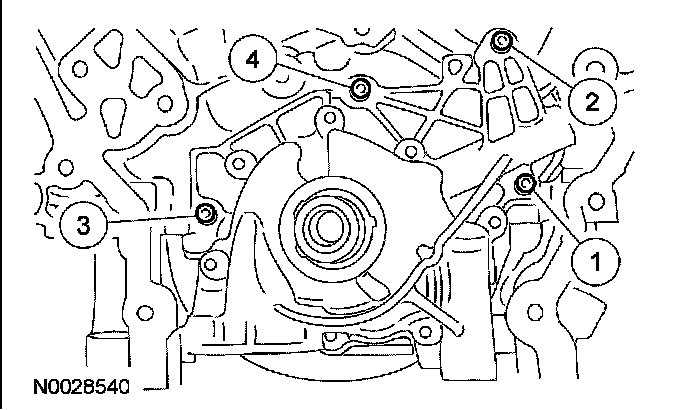 4
2
3
1
N0028540