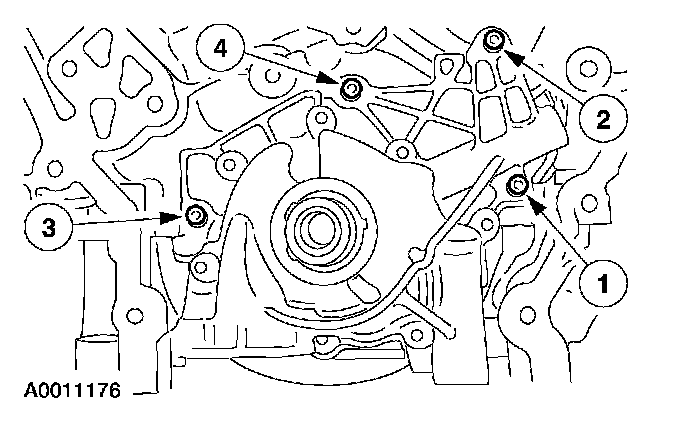 4
2
3
1
A0011176