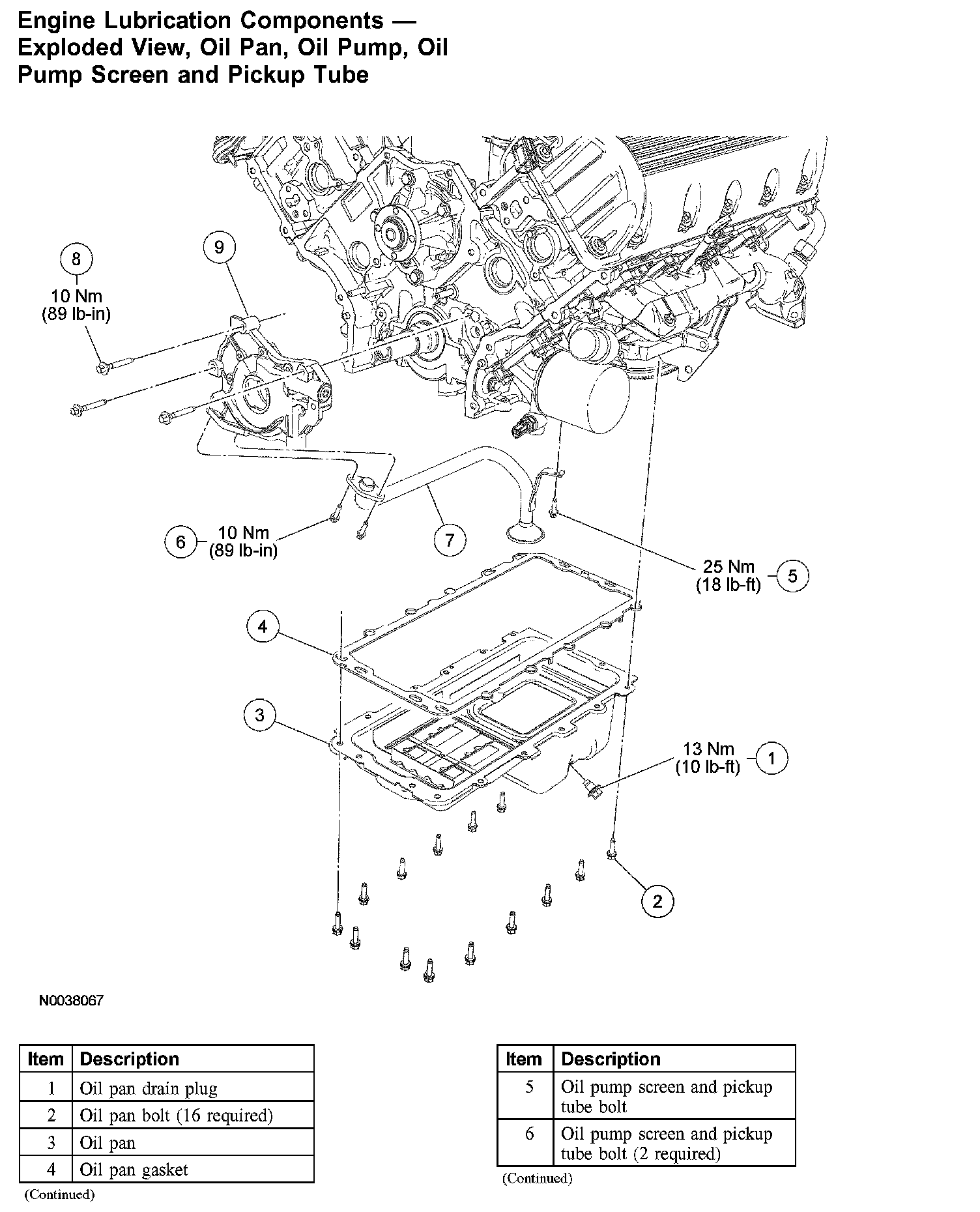 Engine Lubrication Components — Exploded View, Oil Pan, Oil Pump, Oil Pump Screen and Pickup Tube

8
10 Nm
(89 lb-in)

9

6 10 Nm
(89 lb-in)

7

25 Nm
(18 lb-ft) 5

4

3

13 Nm
(10 lb-ft) 1

2

N0038067

| Item | Description |
|---|---|
| 1 | Oil pan drain plug |
| 2 | Oil pan bolt (16 required) |
| 3 | Oil pan |
| 4 | Oil pan gasket |

(Continued)

| Item | Description |
|---|---|
| 5 | Oil pump screen and pickup tube bolt |
| 6 | Oil pump screen and pickup tube bolt (2 required) |

(Continued)