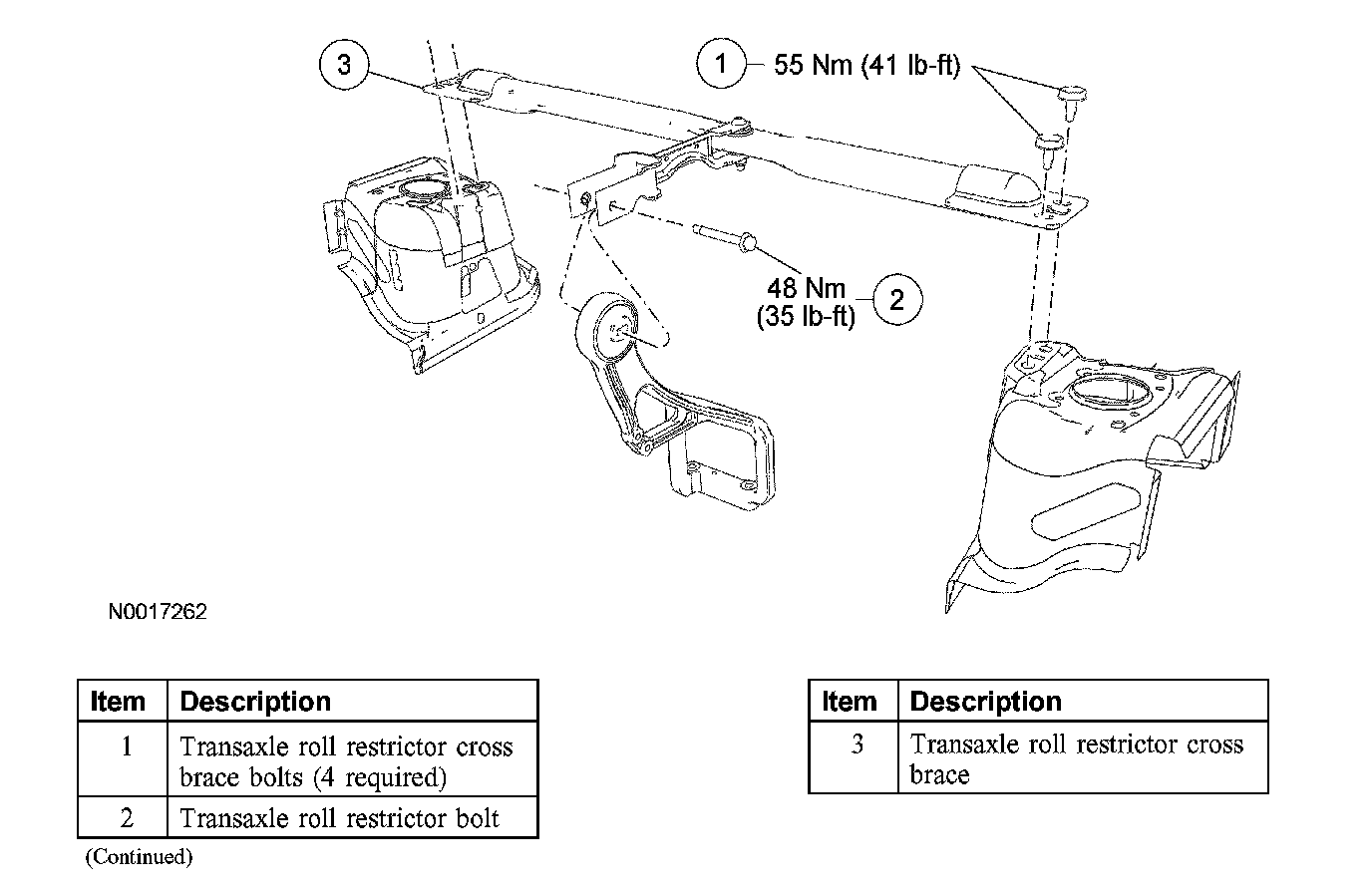 3

1 55 Nm (41 lb-ft)

48 Nm (35 lb-ft) 2

N0017262

| Item | Description |
|---|---|
| 1 | Transaxle roll restrictor cross brace bolts (4 required) |
| 2 | Transaxle roll restrictor bolt |

(Continued)

| Item | Description |
|---|---|
| 3 | Transaxle roll restrictor cross brace |