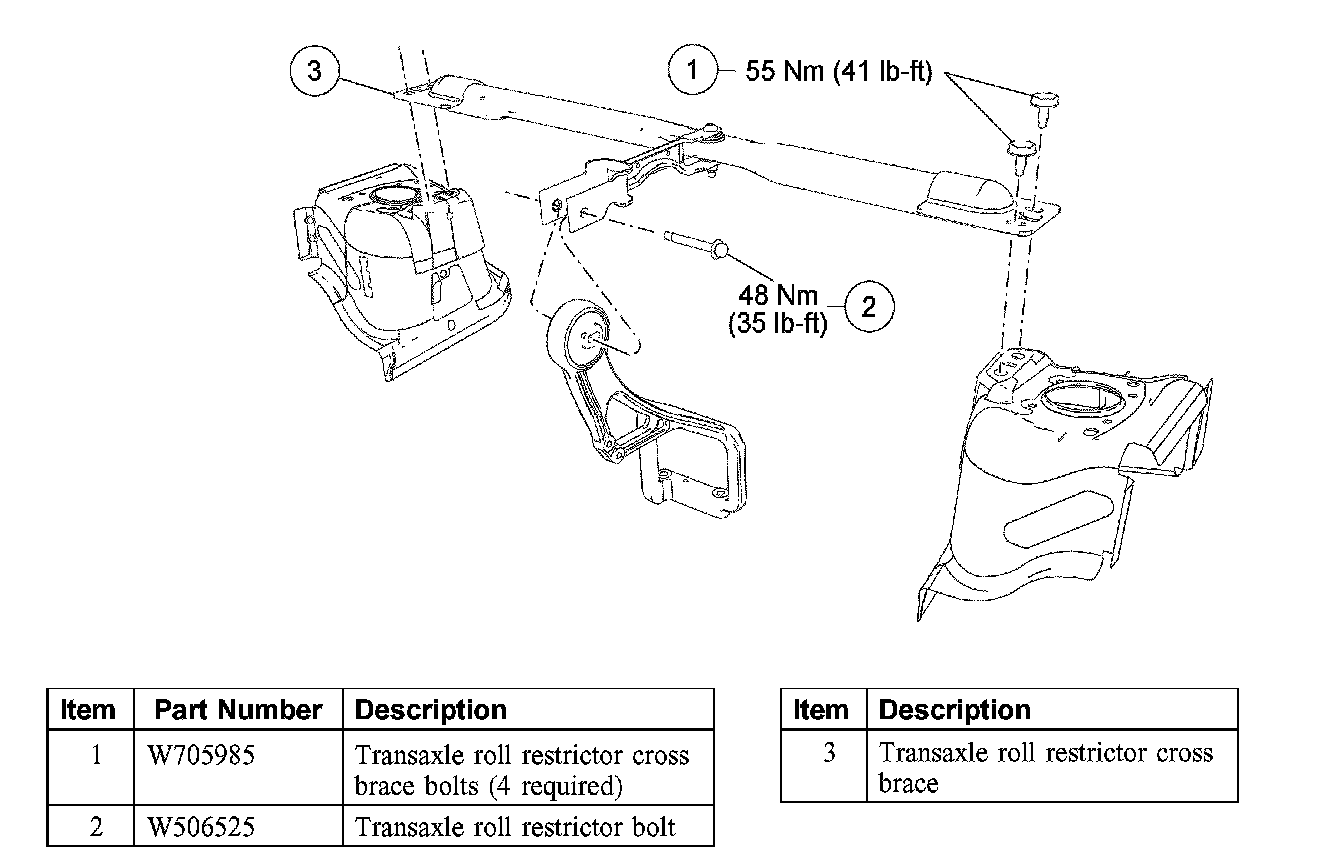 3

1 55 Nm (41 lb-ft)

48 Nm (35 lb-ft) 2

| Item | Part Number | Description |
|---|---|---|
| 1 | W705985 | Transaxle roll restrictor cross brace bolts (4 required) |
| 2 | W506525 | Transaxle roll restrictor bolt |

| Item | Description |
|---|---|
| 3 | Transaxle roll restrictor cross brace |