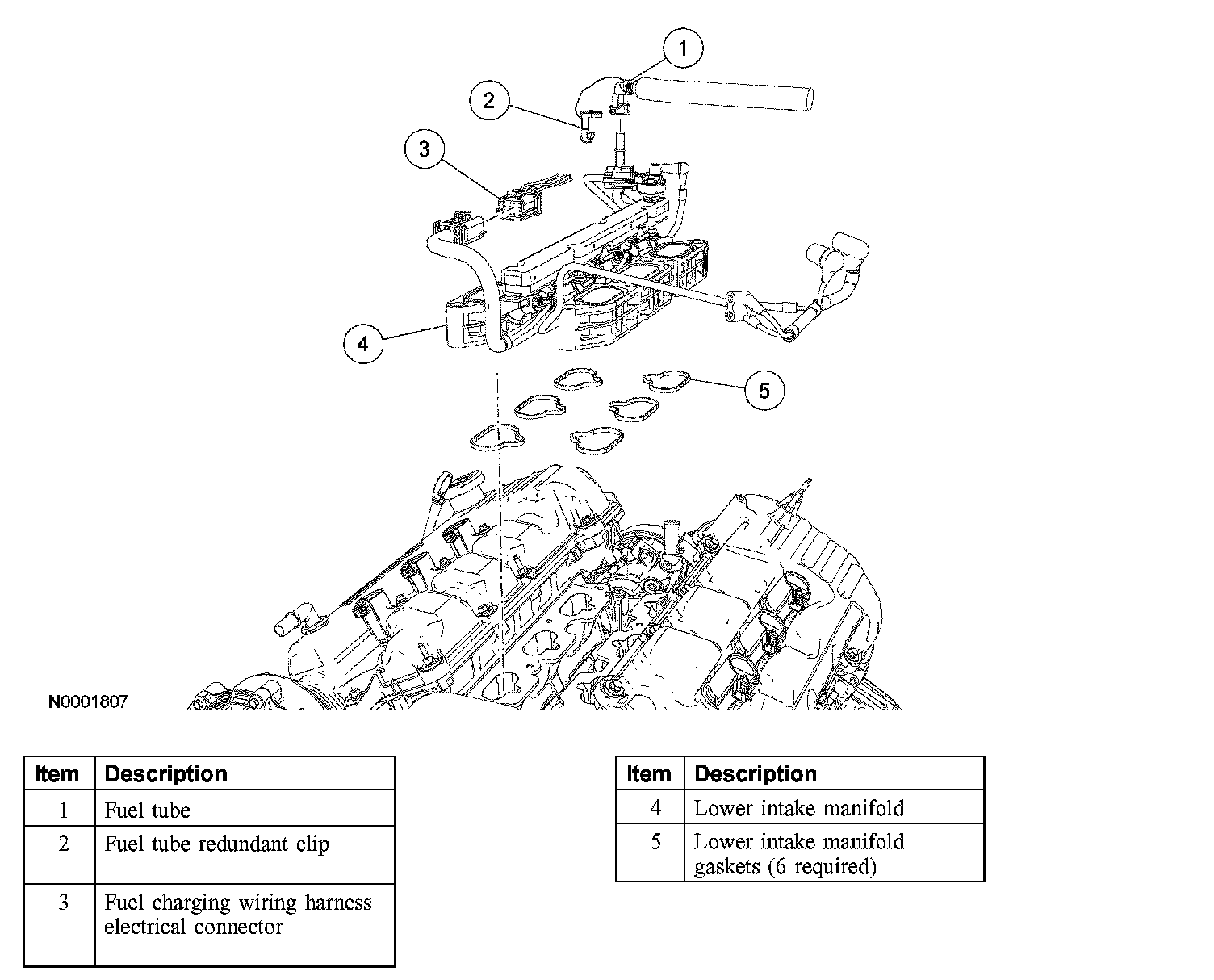 1
2
3
4
5

N0001807

| Item | Description |
|---|---|
| 1 | Fuel tube |
| 2 | Fuel tube redundant clip |
| 3 | Fuel charging wiring harness electrical connector |

| Item | Description |
|---|---|
| 4 | Lower intake manifold |
| 5 | Lower intake manifold gaskets (6 required) |