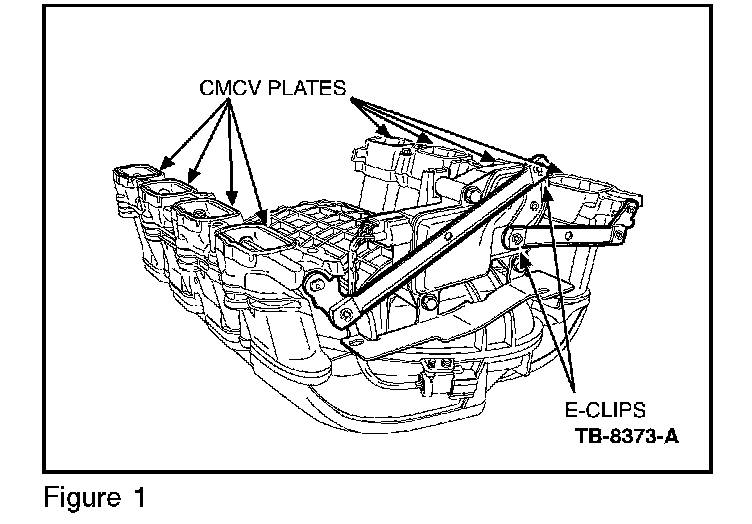 CMCV PLATES

E-CLIPS

TB-8373-A

Figure 1