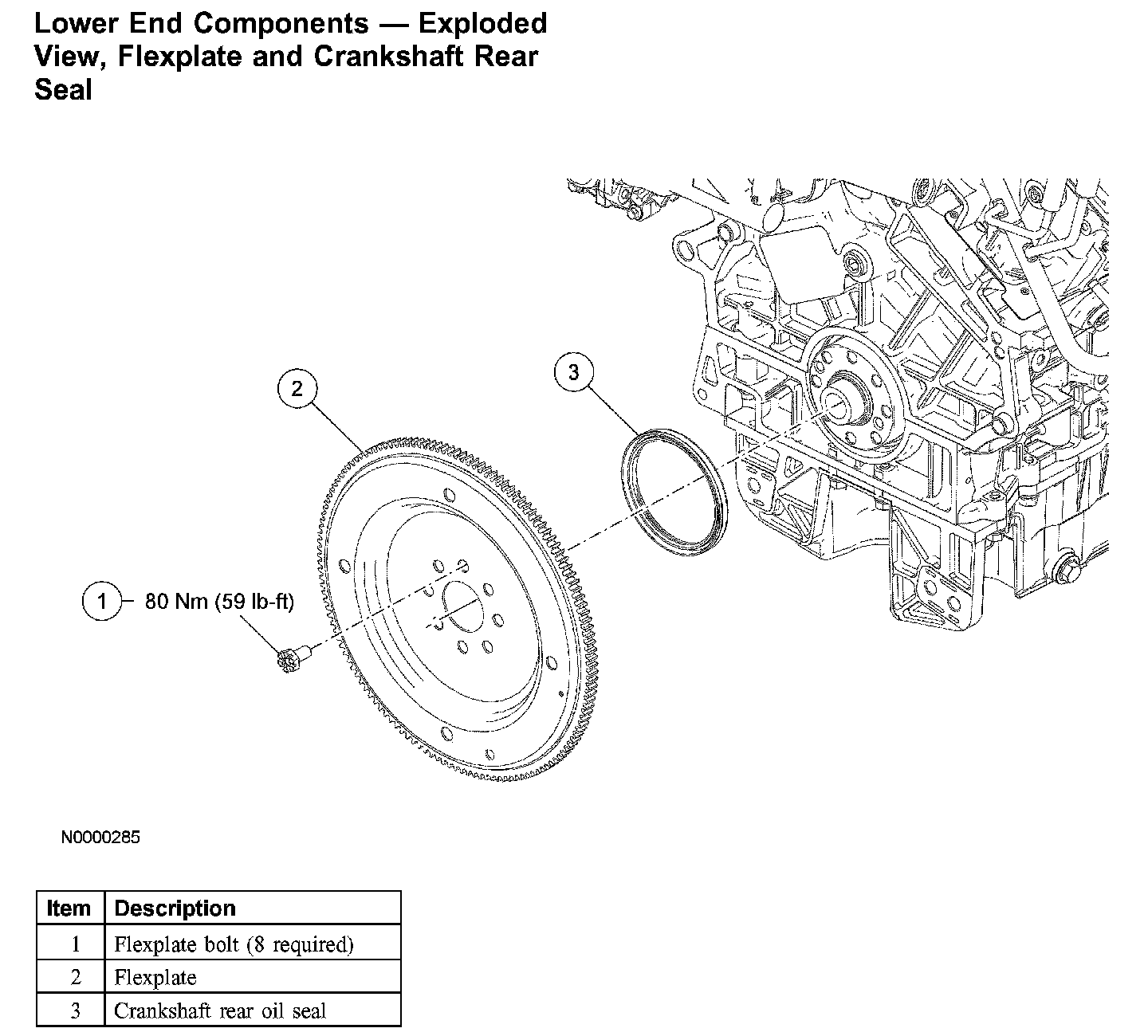 Lower End Components — Exploded View, Flexplate and Crankshaft Rear Seal

2

3

1 80 Nm (59 lb-ft)

N0000285

| Item | Description |
|---|---|
| 1 | Flexplate bolt (8 required) |
| 2 | Flexplate |
| 3 | Crankshaft rear oil seal |