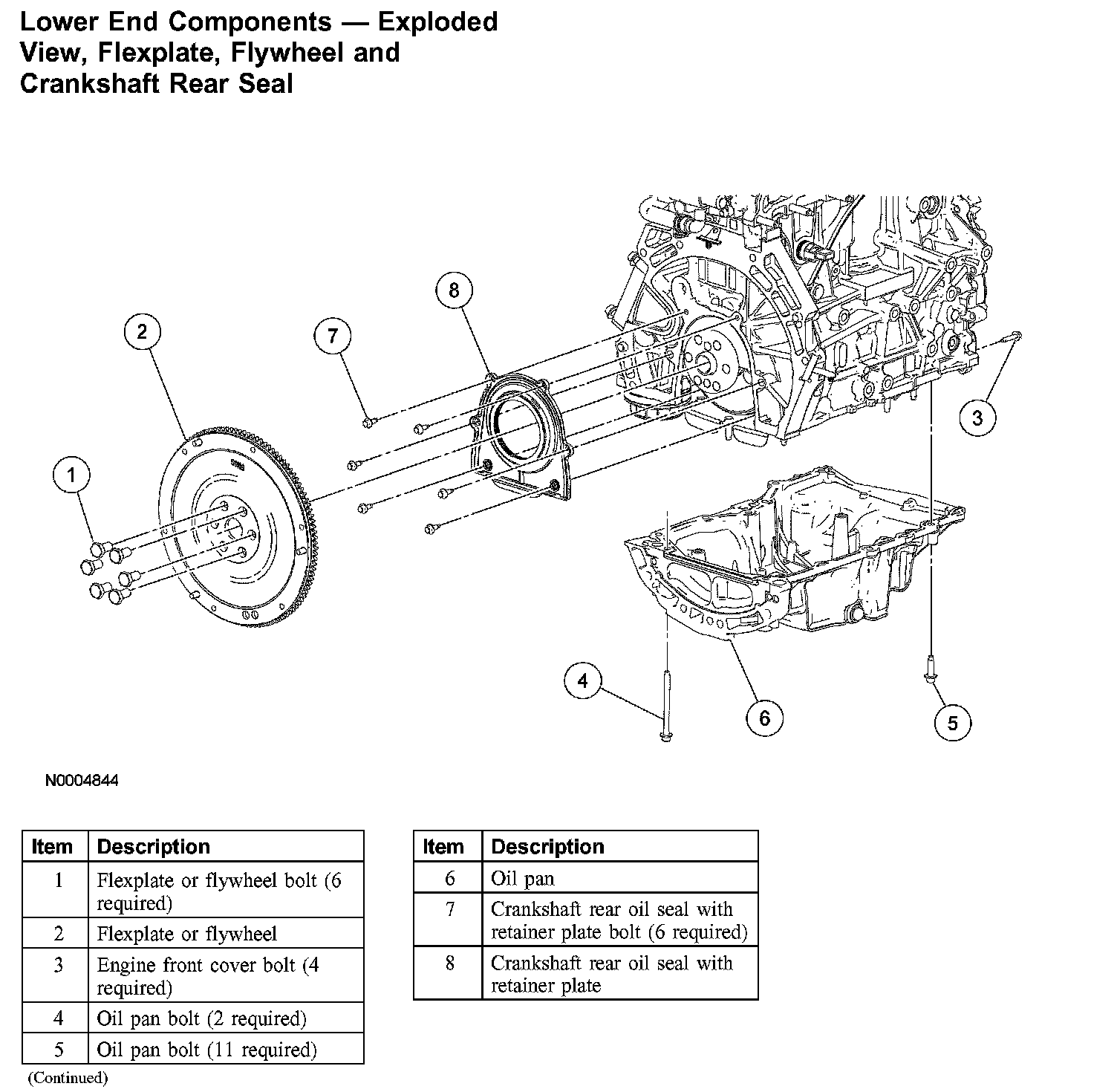 Lower End Components — Exploded View, Flexplate, Flywheel and Crankshaft Rear Seal

8
2
7
3
1
4
6
5

N0004844

| Item | Description |
|---|---|
| 1 | Flexplate or flywheel bolt (6 required) |
| 2 | Flexplate or flywheel |
| 3 | Engine front cover bolt (4 required) |
| 4 | Oil pan bolt (2 required) |
| 5 | Oil pan bolt (11 required) |

(Continued)

| Item | Description |
|---|---|
| 6 | Oil pan |
| 7 | Crankshaft rear oil seal with retainer plate bolt (6 required) |
| 8 | Crankshaft rear oil seal with retainer plate |