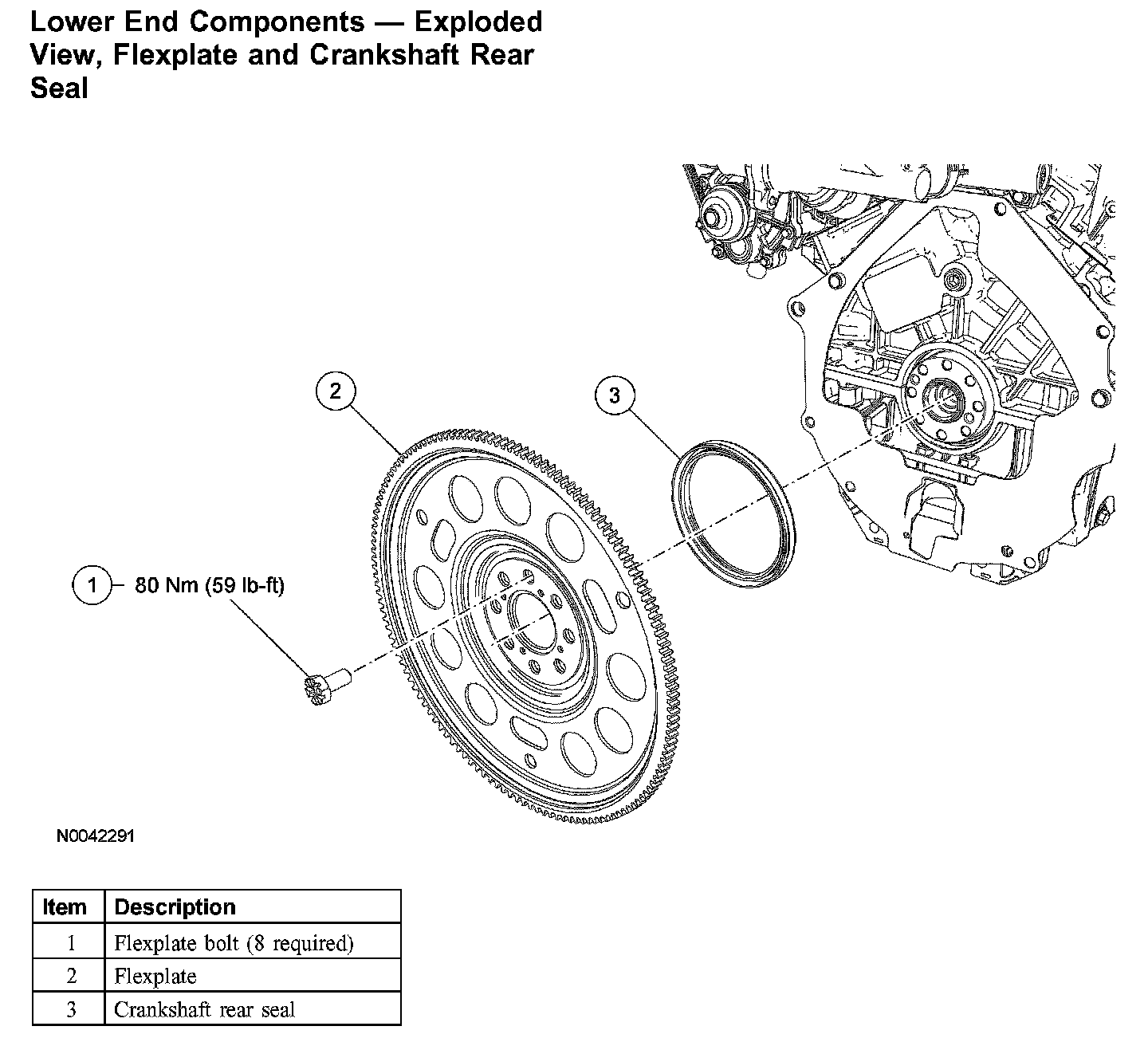 Lower End Components — Exploded View, Flexplate and Crankshaft Rear Seal

2

3

1 80 Nm (59 lb-ft)

N0042291

| Item | Description |
|---|---|
| 1 | Flexplate bolt (8 required) |
| 2 | Flexplate |
| 3 | Crankshaft rear seal |