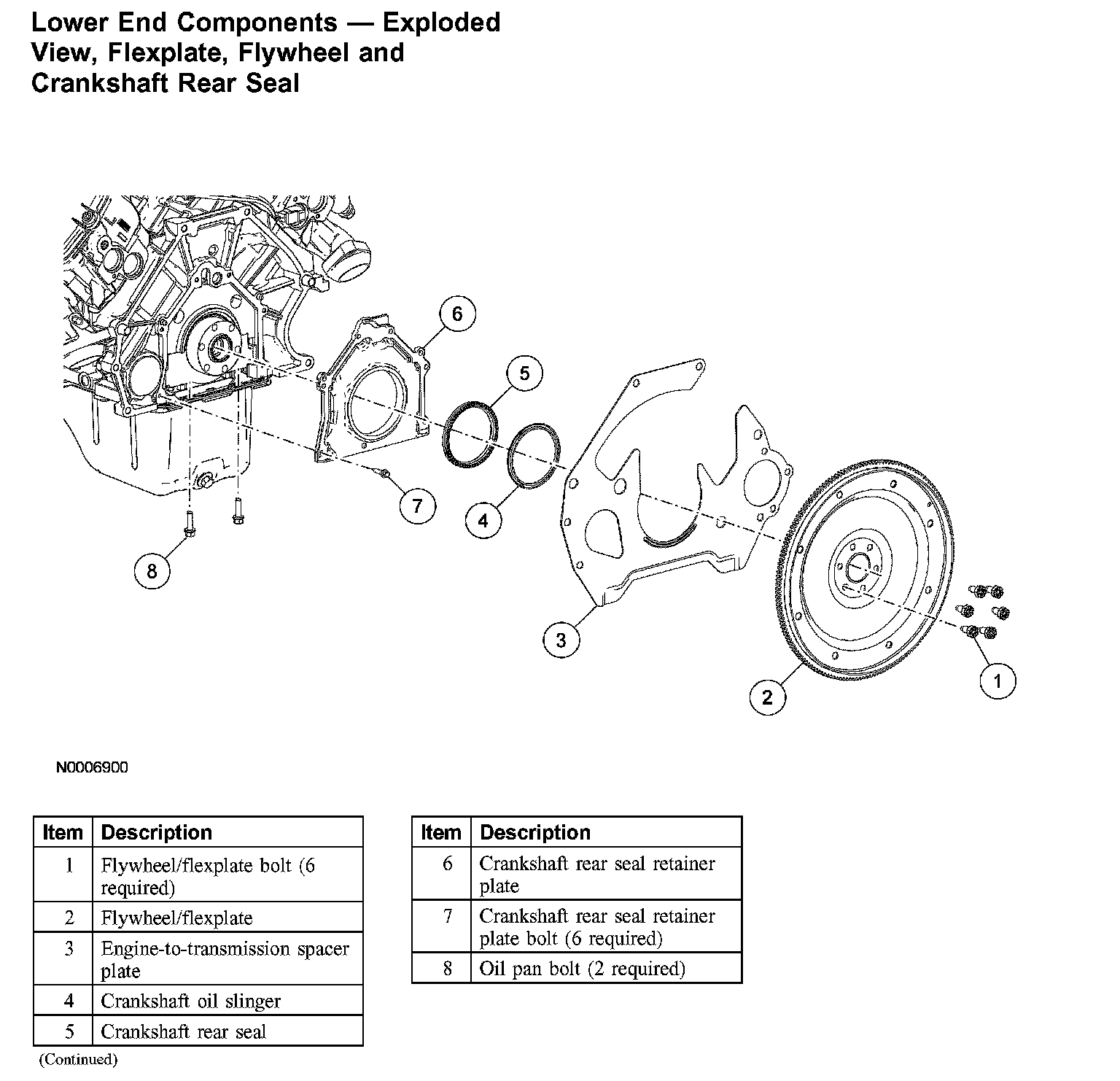 Lower End Components — Exploded View, Flexplate, Flywheel and Crankshaft Rear Seal

6
5
7
4
8
3
2
1

N0006900

| Item | Description |
|---|---|
| 1 | Flywheel/flexplate bolt (6 required) |
| 2 | Flywheel/flexplate |
| 3 | Engine-to-transmission spacer plate |
| 4 | Crankshaft oil slinger |
| 5 | Crankshaft rear seal |

(Continued)

| Item | Description |
|---|---|
| 6 | Crankshaft rear seal retainer plate |
| 7 | Crankshaft rear seal retainer plate bolt (6 required) |
| 8 | Oil pan bolt (2 required) |