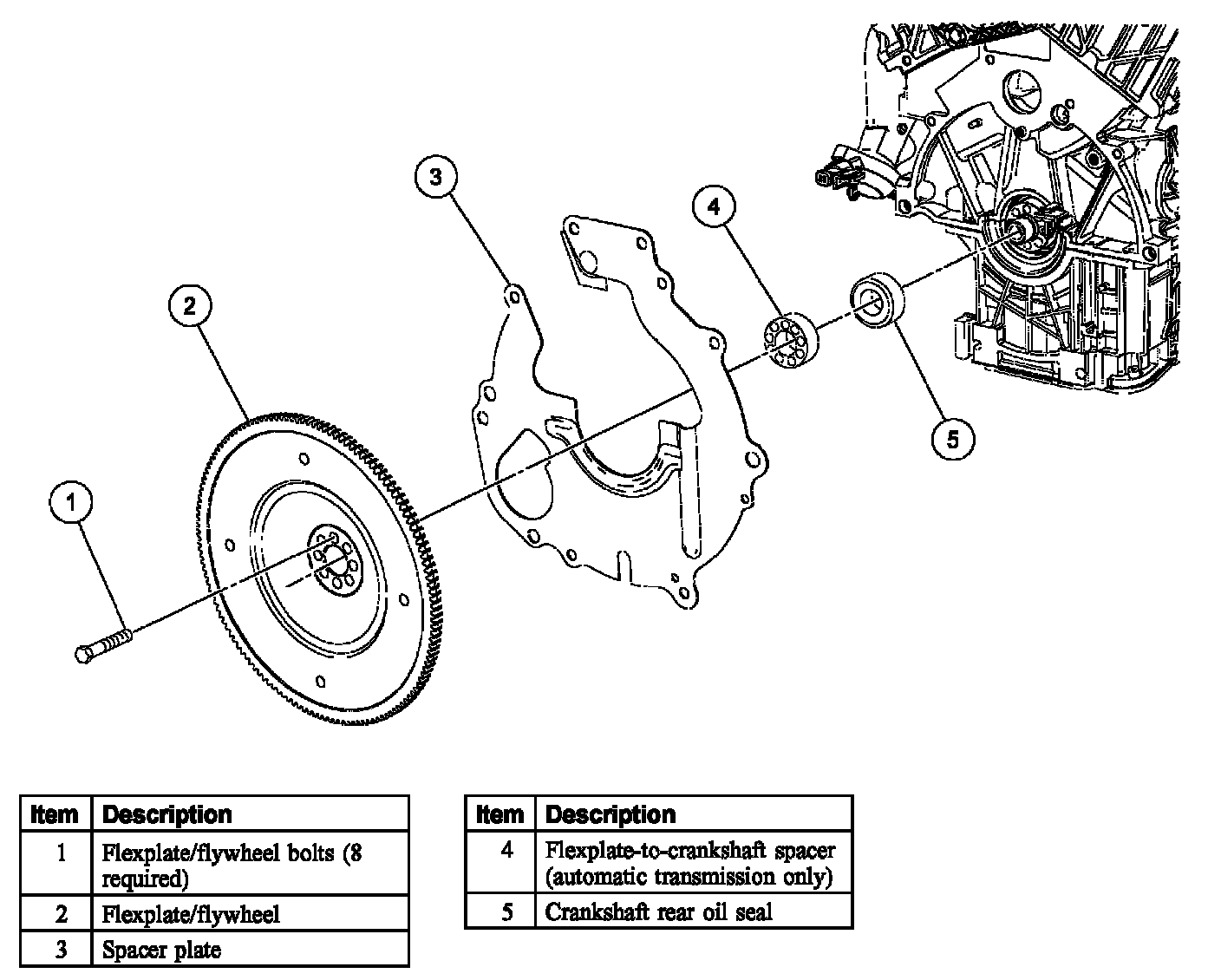 3

4

2

5

1

| Item | Description |
|---|---|
| 1 | Flexplate/flywheel bolts (8 required) |
| 2 | Flexplate/flywheel |
| 3 | Spacer plate |

| Item | Description |
|---|---|
| 4 | Flexplate-to-crankshaft spacer (automatic transmission only) |
| 5 | Crankshaft rear oil seal |