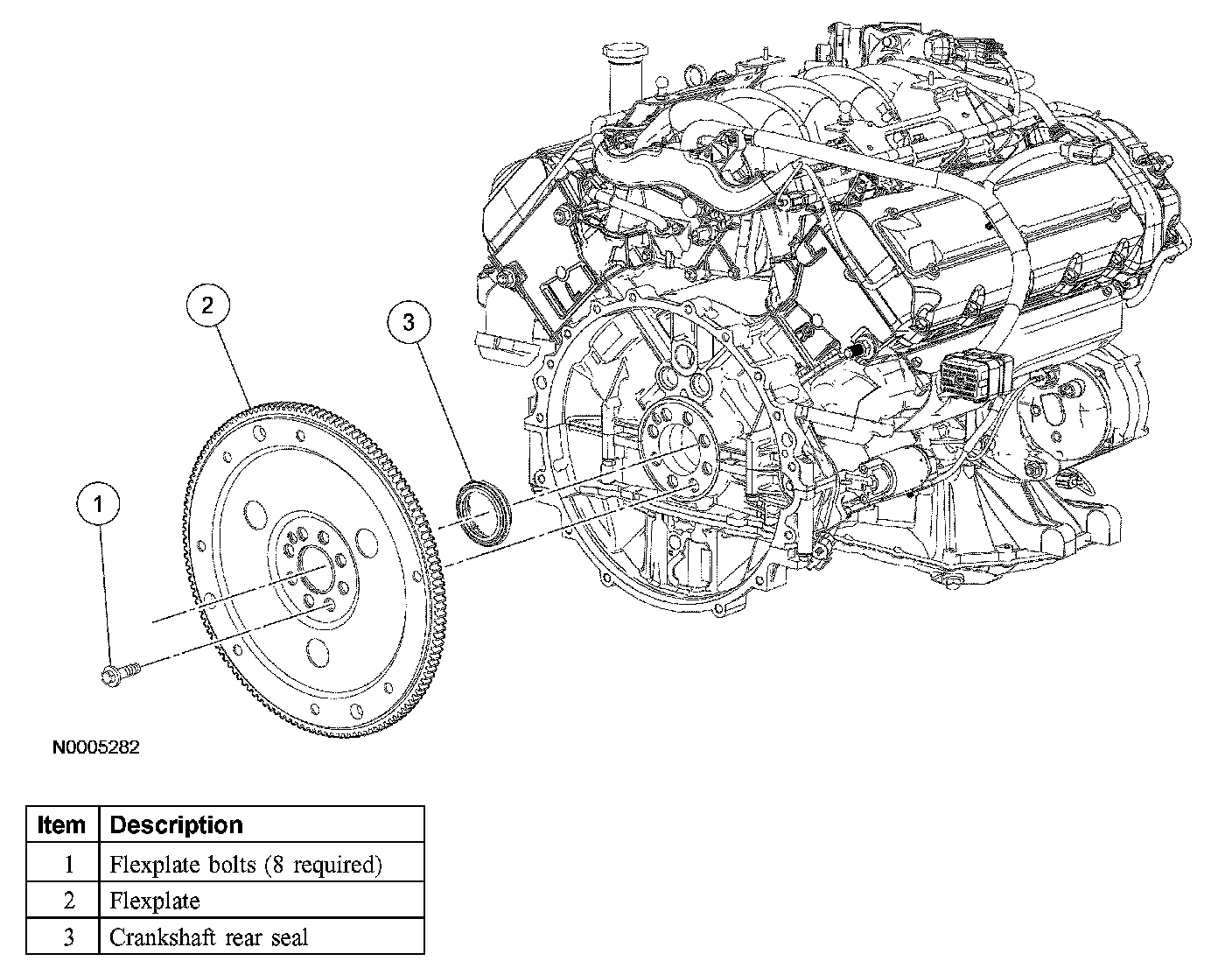 2

3

1

N0005282

| Item | Description |
|---|---|
| 1 | Flexplate bolts (8 required) |
| 2 | Flexplate |
| 3 | Crankshaft rear seal |