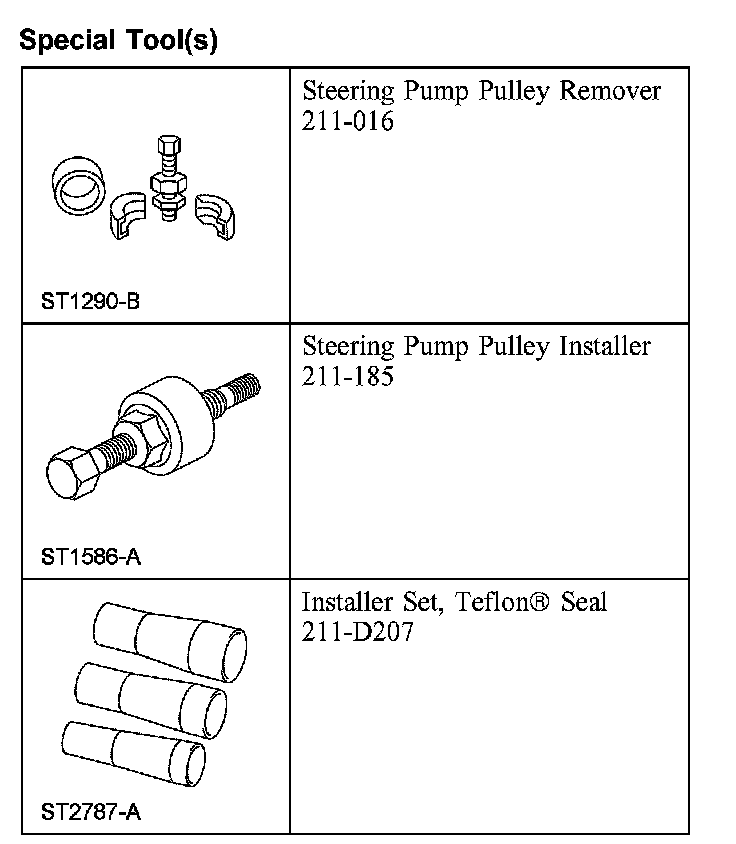 Special Tool(s)

| | |
|---|---|
| ST1290-B | Steering Pump Pulley Remover 211-016 |
| ST1586-A | Steering Pump Pulley Installer 211-185 |
| ST2787-A | Installer Set, Teflon® Seal 211-D207 |