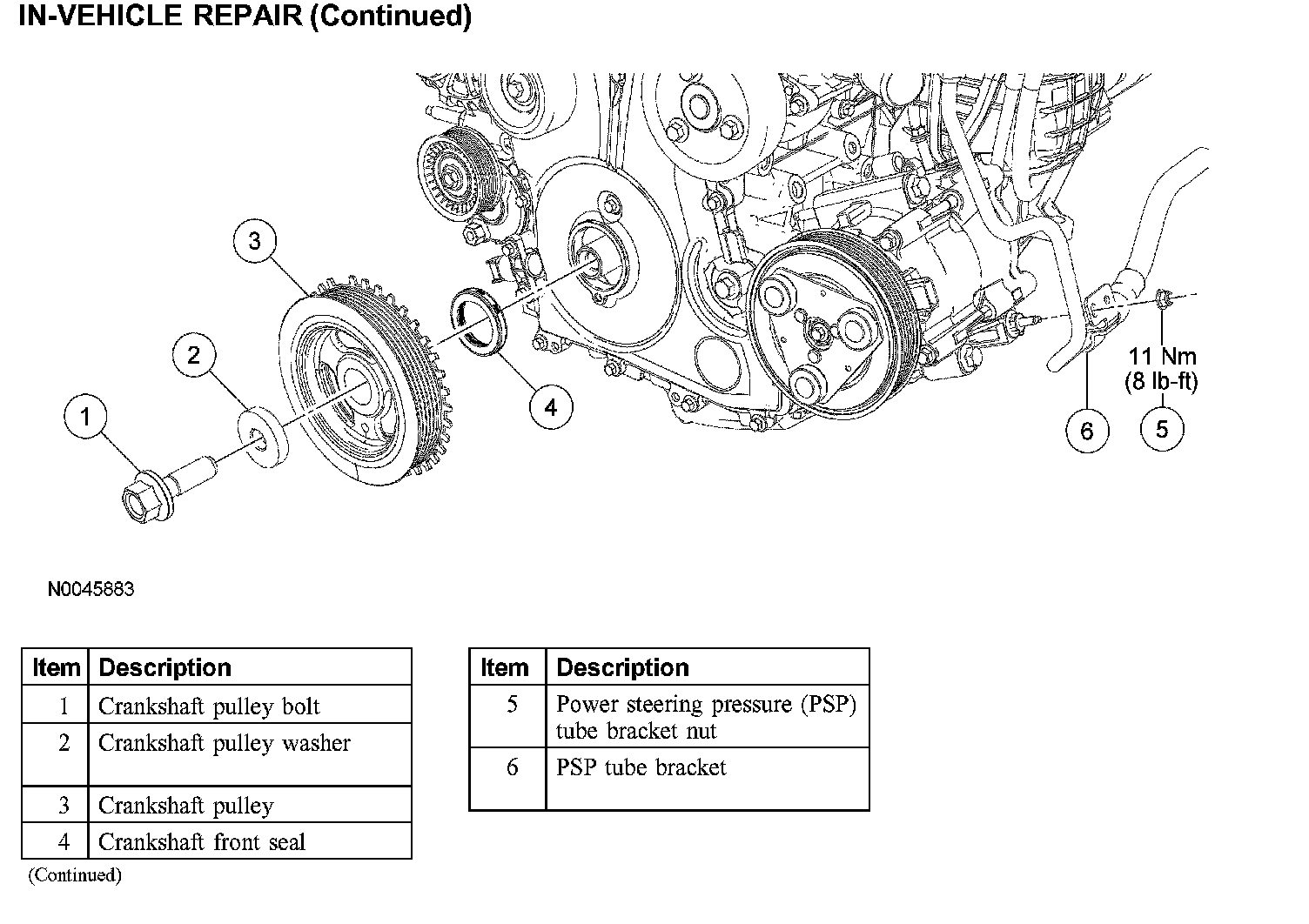 IN-VEHICLE REPAIR (Continued)

3

2

1

4

11 Nm
(8 lb-ft)

6

5

N0045883

| Item | Description |
|---|---|
| 1 | Crankshaft pulley bolt |
| 2 | Crankshaft pulley washer |
| 3 | Crankshaft pulley |
| 4 | Crankshaft front seal |

(Continued)

| Item | Description |
|---|---|
| 5 | Power steering pressure (PSP) tube bracket nut |
| 6 | PSP tube bracket |