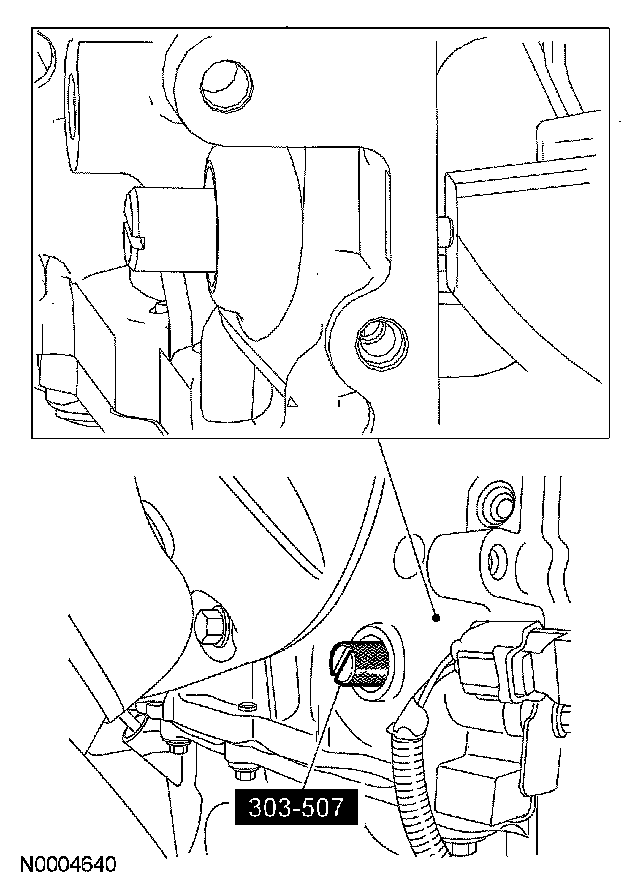 303-507

N0004640