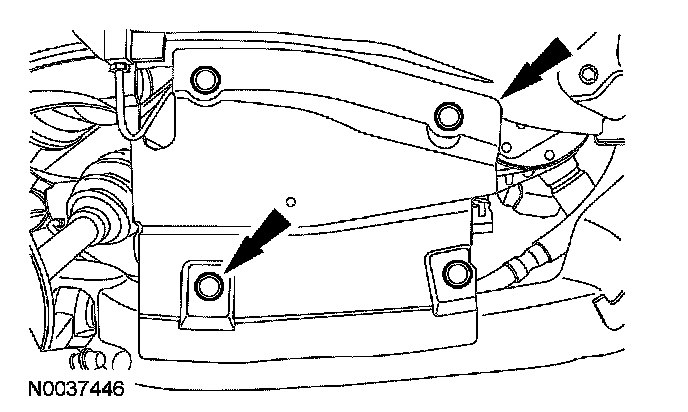 N0037446