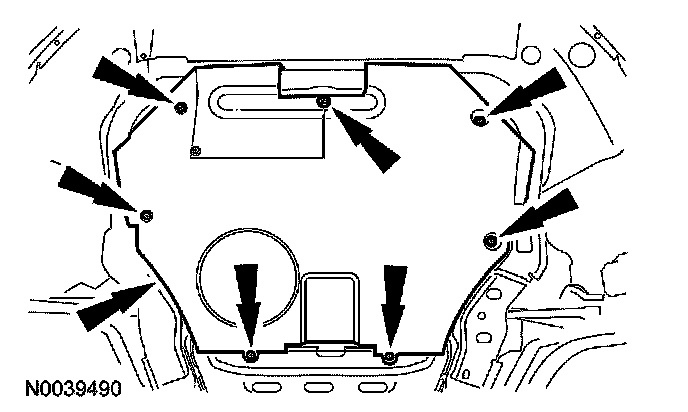 N0039490