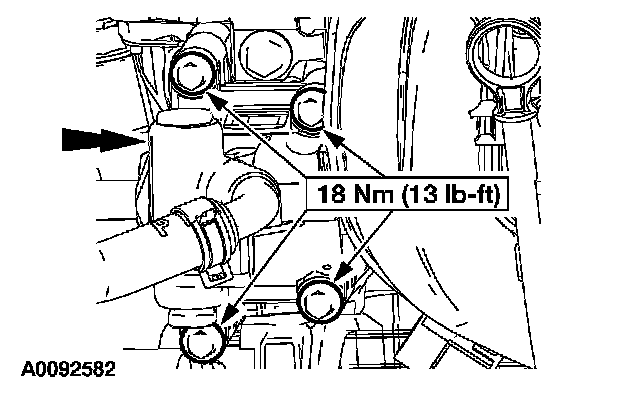 18 Nm (13 lb-ft)

A0092582