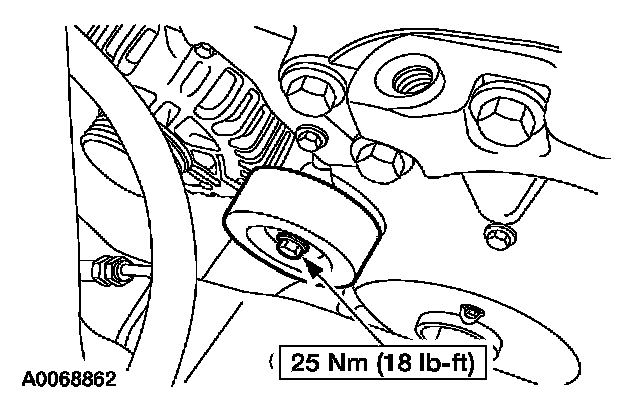 25 Nm (18 lb-ft)

A0068862