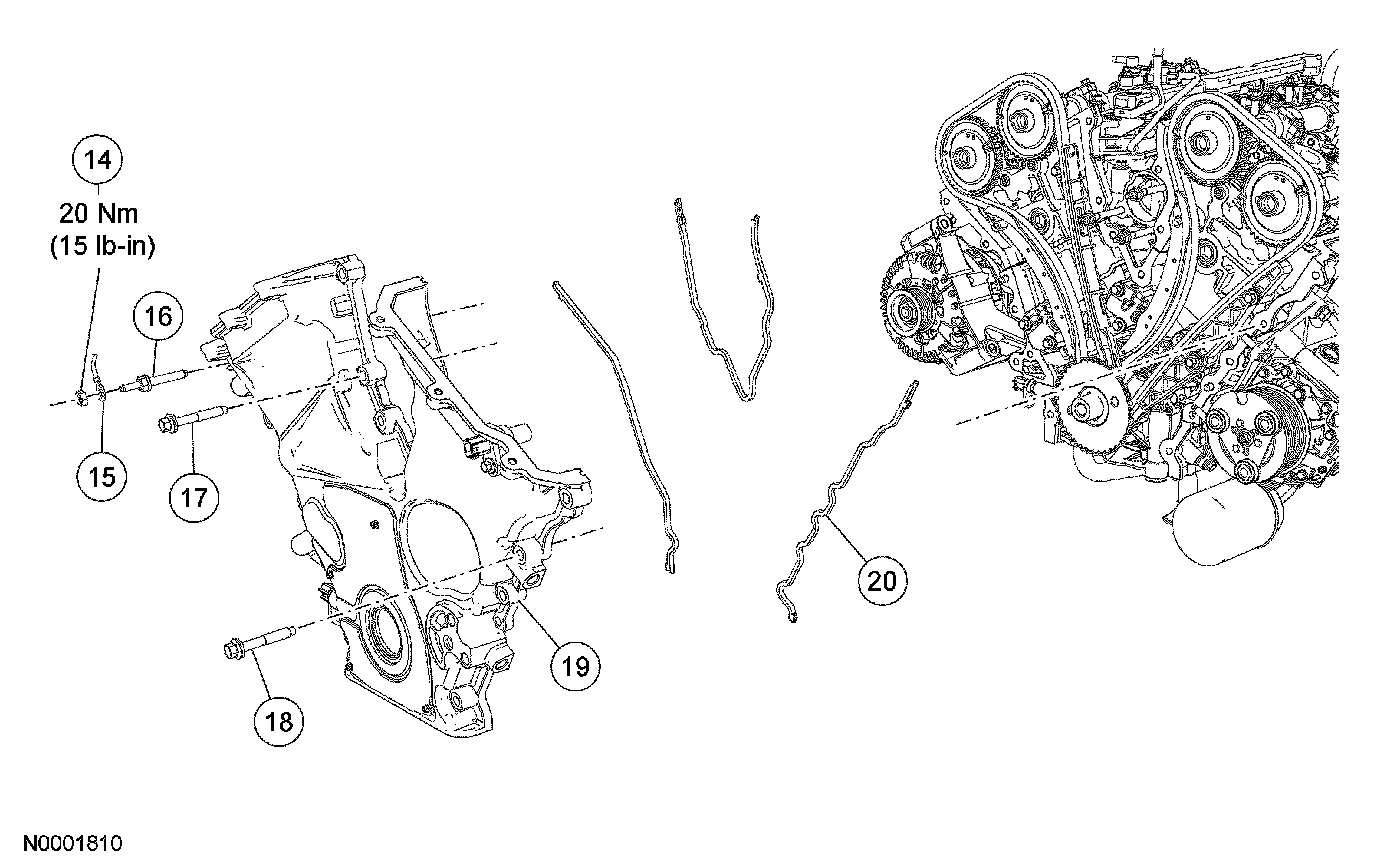 14
20 Nm
(15 lb-in)

16

15

17

18

19

20

N0001810