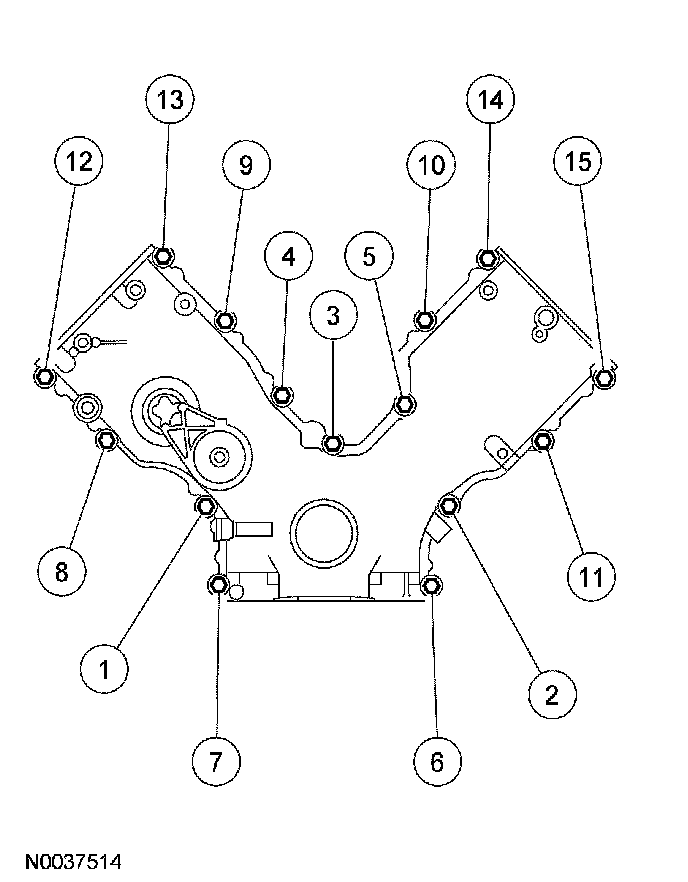 13
14
12
9
10
15
4
5
3
8
11
1
2
7
6
N0037514