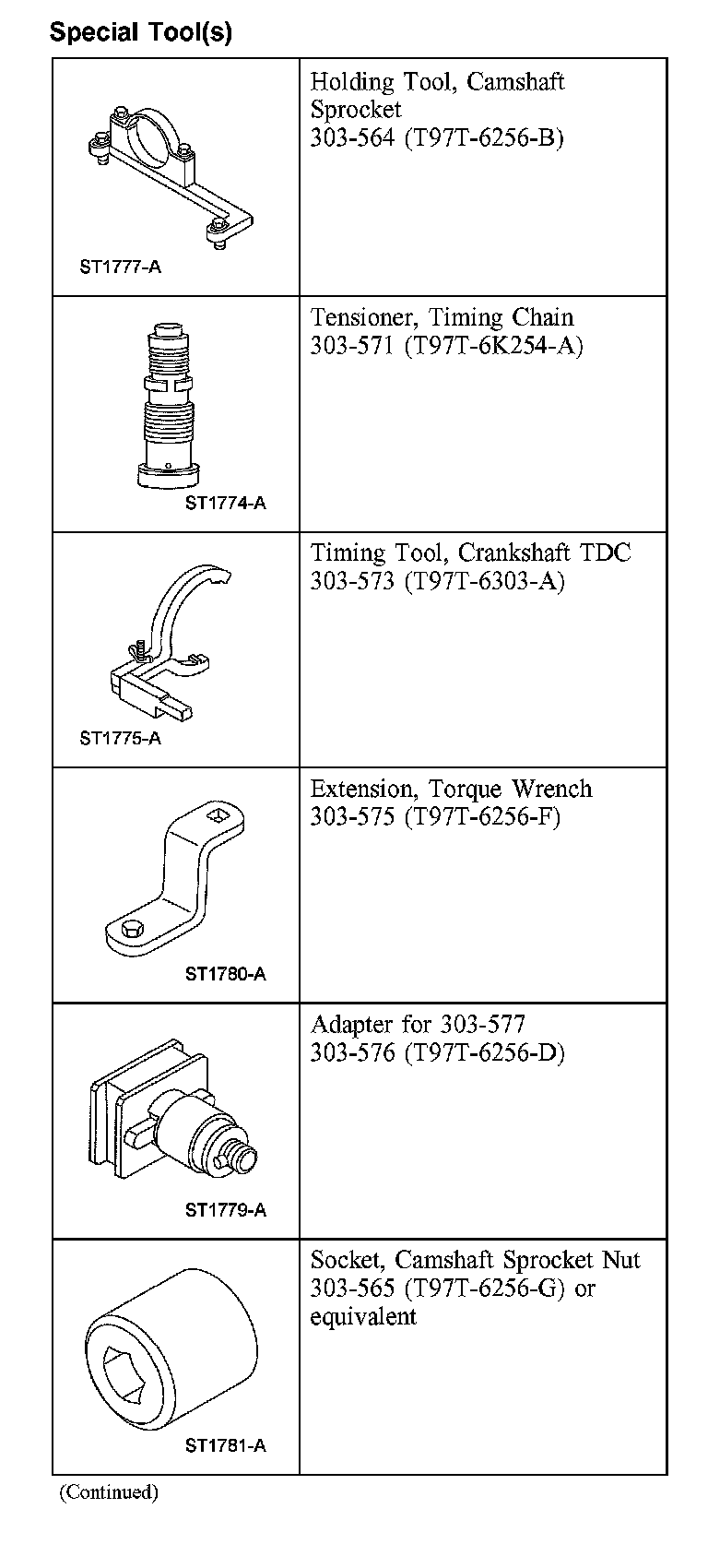 Special Tool(s)

| | |
|---|---|
| ST1777-A | Holding Tool, Camshaft Sprocket 303-564 (T97T-6256-B) |
| ST1774-A | Tensioner, Timing Chain 303-571 (T97T-6K254-A) |
| ST1775-A | Timing Tool, Crankshaft TDC 303-573 (T97T-6303-A) |
| ST1780-A | Extension, Torque Wrench 303-575 (T97T-6256-F) |
| ST1779-A | Adapter for 303-577 303-576 (T97T-6256-D) |
| ST1781-A | Socket, Camshaft Sprocket Nut 303-565 (T97T-6256-G) or equivalent |

(Continued)