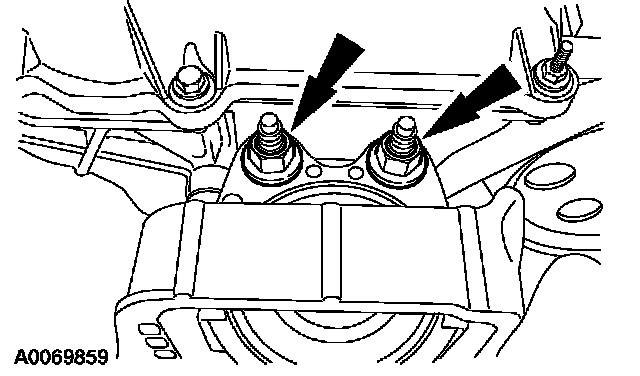 A0069859