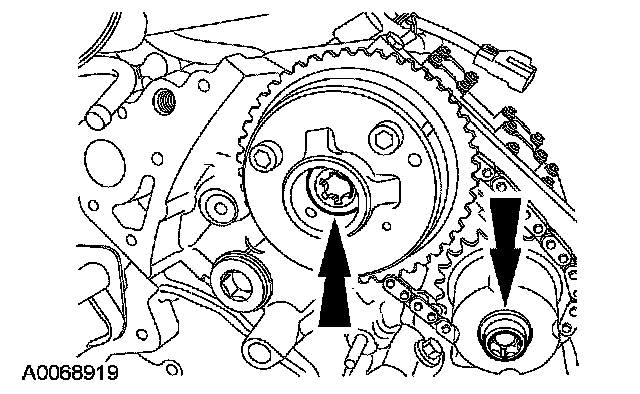 A0068919