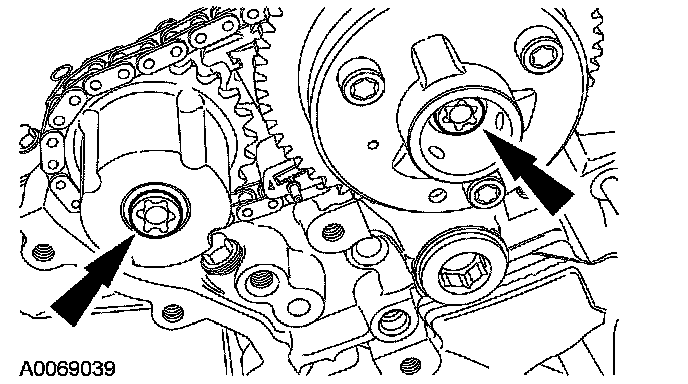 A0069039