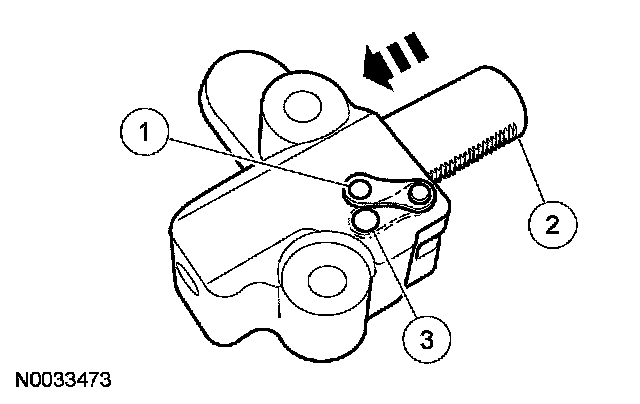 1
2
3
N0033473