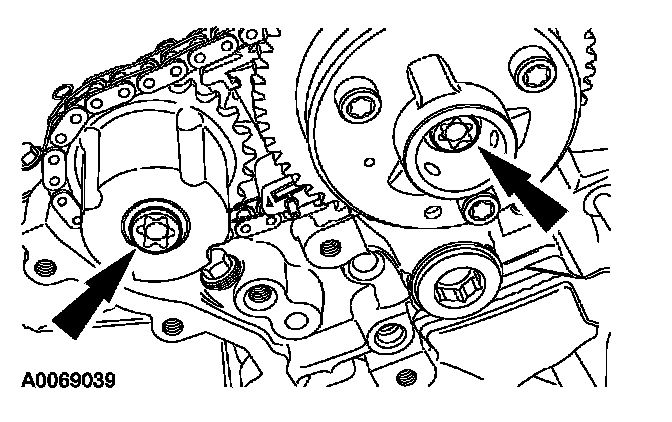 A0069039