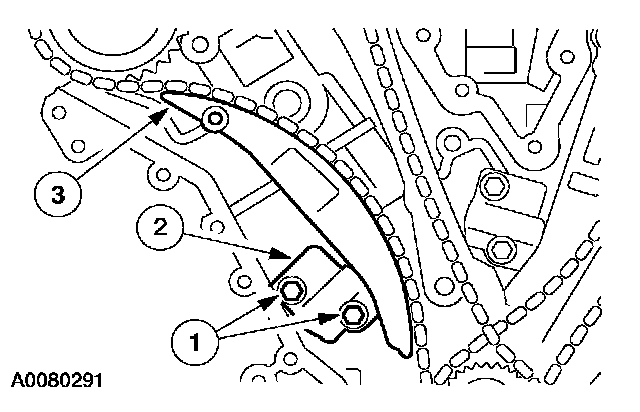 3

2

1

A0080291