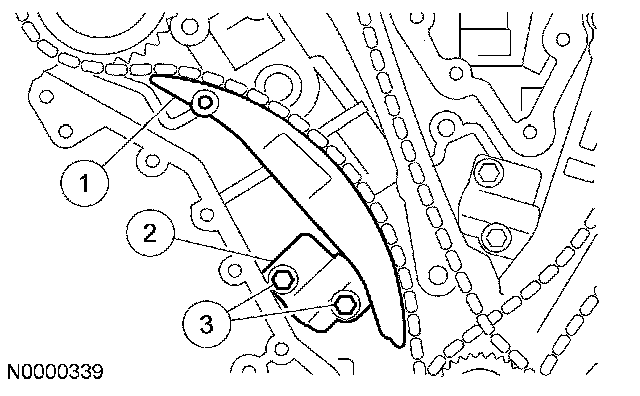 1

2

3

N0000339