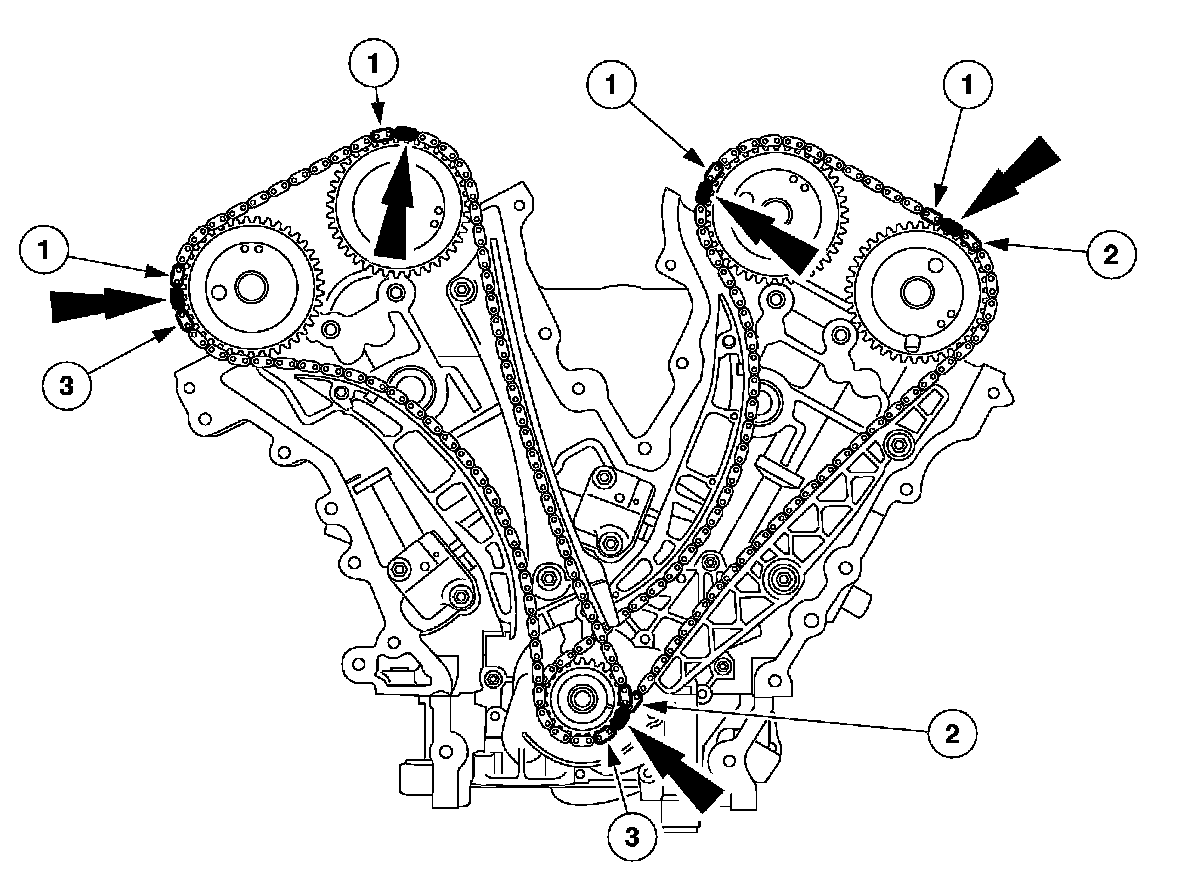 1
1
1
1
2
3
2
3