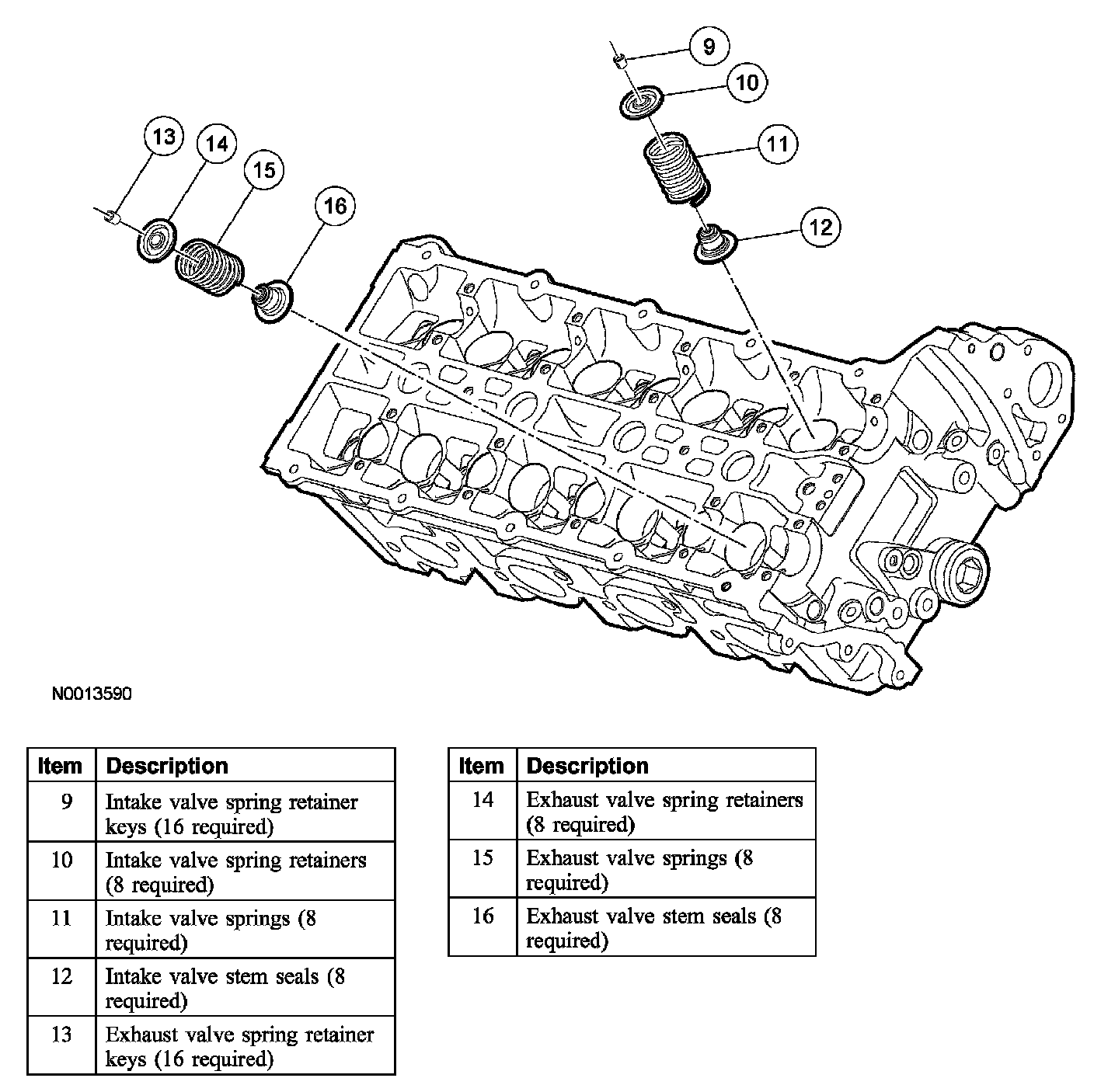 9
10
11
12
13
14
15
16

N0013590

| Item | Description |
|---|---|
| 9 | Intake valve spring retainer keys (16 required) |
| 10 | Intake valve spring retainers (8 required) |
| 11 | Intake valve springs (8 required) |
| 12 | Intake valve stem seals (8 required) |
| 13 | Exhaust valve spring retainer keys (16 required) |

| Item | Description |
|---|---|
| 14 | Exhaust valve spring retainers (8 required) |
| 15 | Exhaust valve springs (8 required) |
| 16 | Exhaust valve stem seals (8 required) |