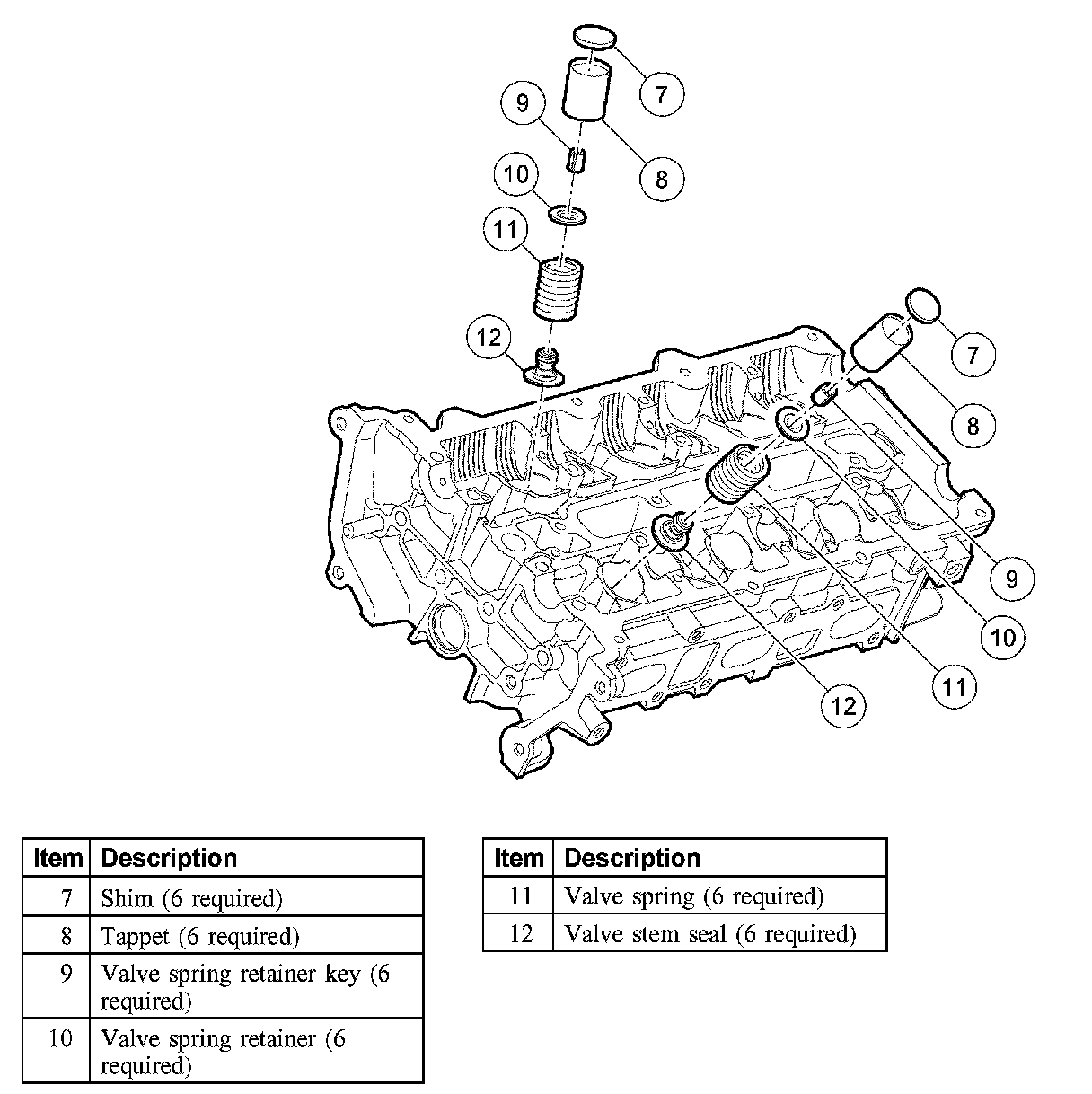 7
9
8
10
11
12
7
8
9
10
11
12

| Item | Description |
|---|---|
| 7 | Shim (6 required) |
| 8 | Tappet (6 required) |
| 9 | Valve spring retainer key (6 required) |
| 10 | Valve spring retainer (6 required) |

| Item | Description |
|---|---|
| 11 | Valve spring (6 required) |
| 12 | Valve stem seal (6 required) |