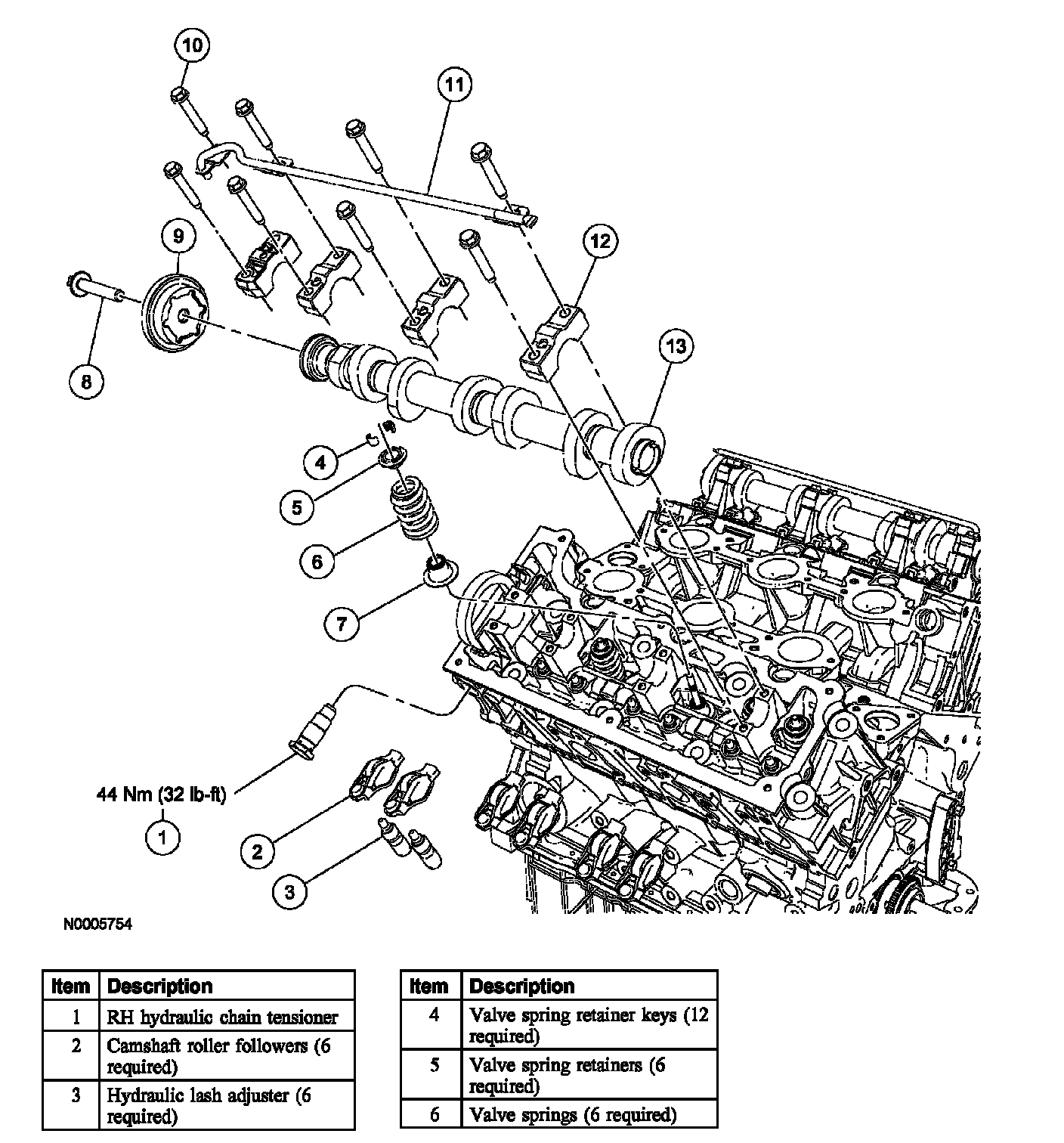 10

11

9

12

8

13

4

5

6

7

44 Nm (32 lb-ft)

1

2

3

N0005754

| Item | Description |
|---|---|
| 1 | RH hydraulic chain tensioner |
| 2 | Camshaft roller followers (6 required) |
| 3 | Hydraulic lash adjuster (6 required) |

| Item | Description |
|---|---|
| 4 | Valve spring retainer keys (12 required) |
| 5 | Valve spring retainers (6 required) |
| 6 | Valve springs (6 required) |