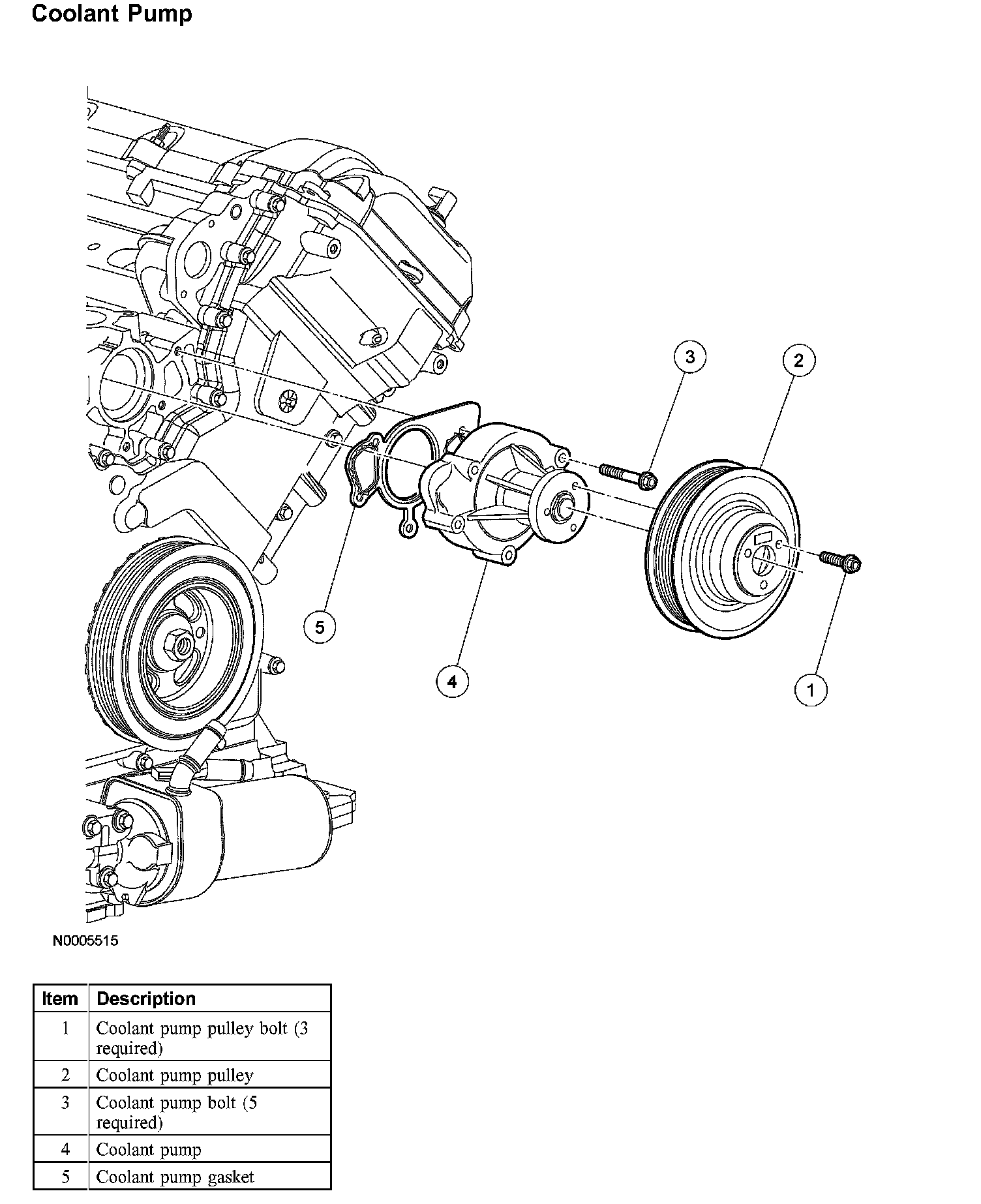 Coolant Pump

3
2
5
4
1

N0005515

| Item | Description |
|---|---|
| 1 | Coolant pump pulley bolt (3 required) |
| 2 | Coolant pump pulley |
| 3 | Coolant pump bolt (5 required) |
| 4 | Coolant pump |
| 5 | Coolant pump gasket |