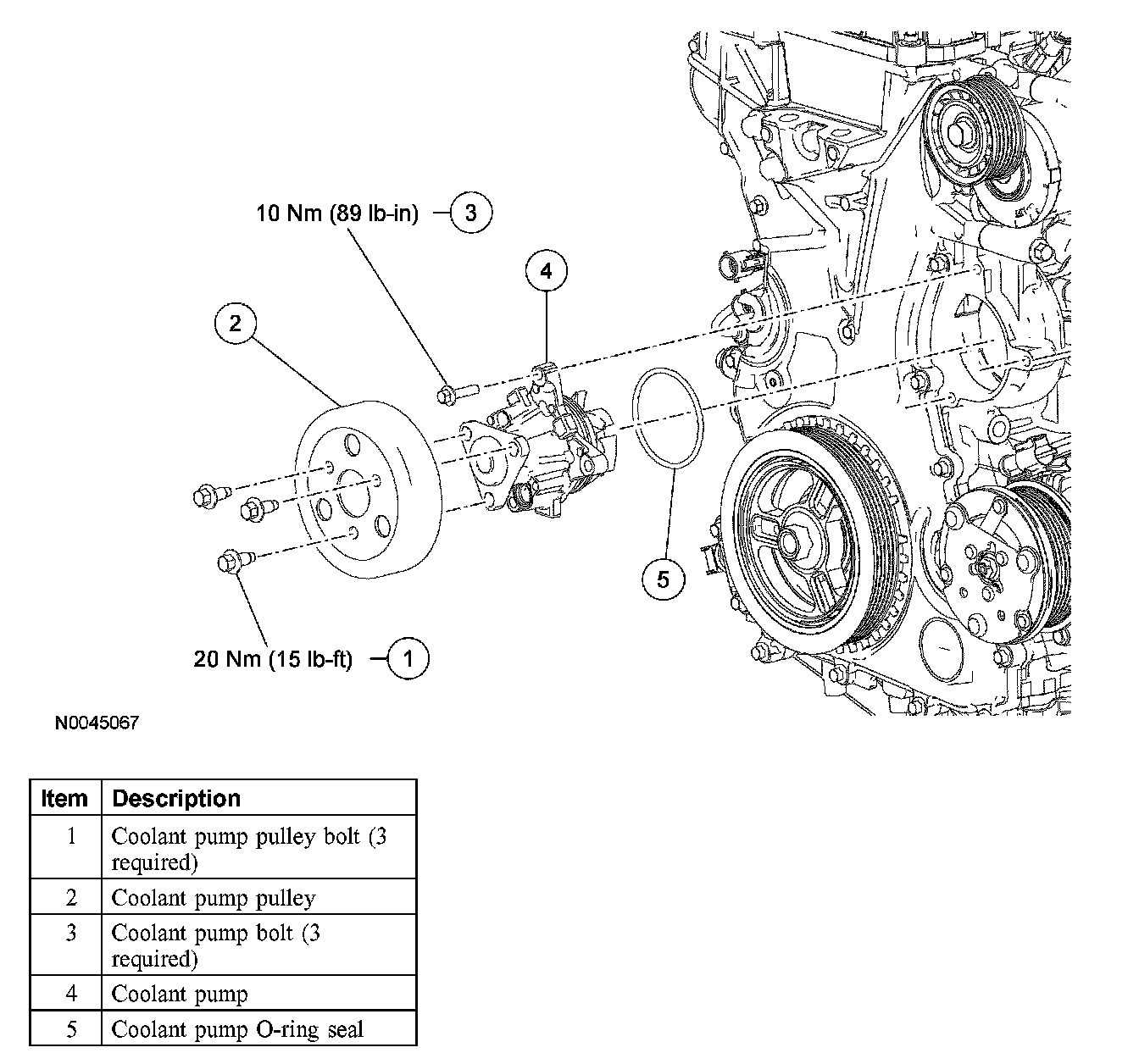 10 Nm (89 lb-in) 3

4

2

5

20 Nm (15 lb-ft) 1

N0045067

| Item | Description |
|---|---|
| 1 | Coolant pump pulley bolt (3 required) |
| 2 | Coolant pump pulley |
| 3 | Coolant pump bolt (3 required) |
| 4 | Coolant pump |
| 5 | Coolant pump O-ring seal |