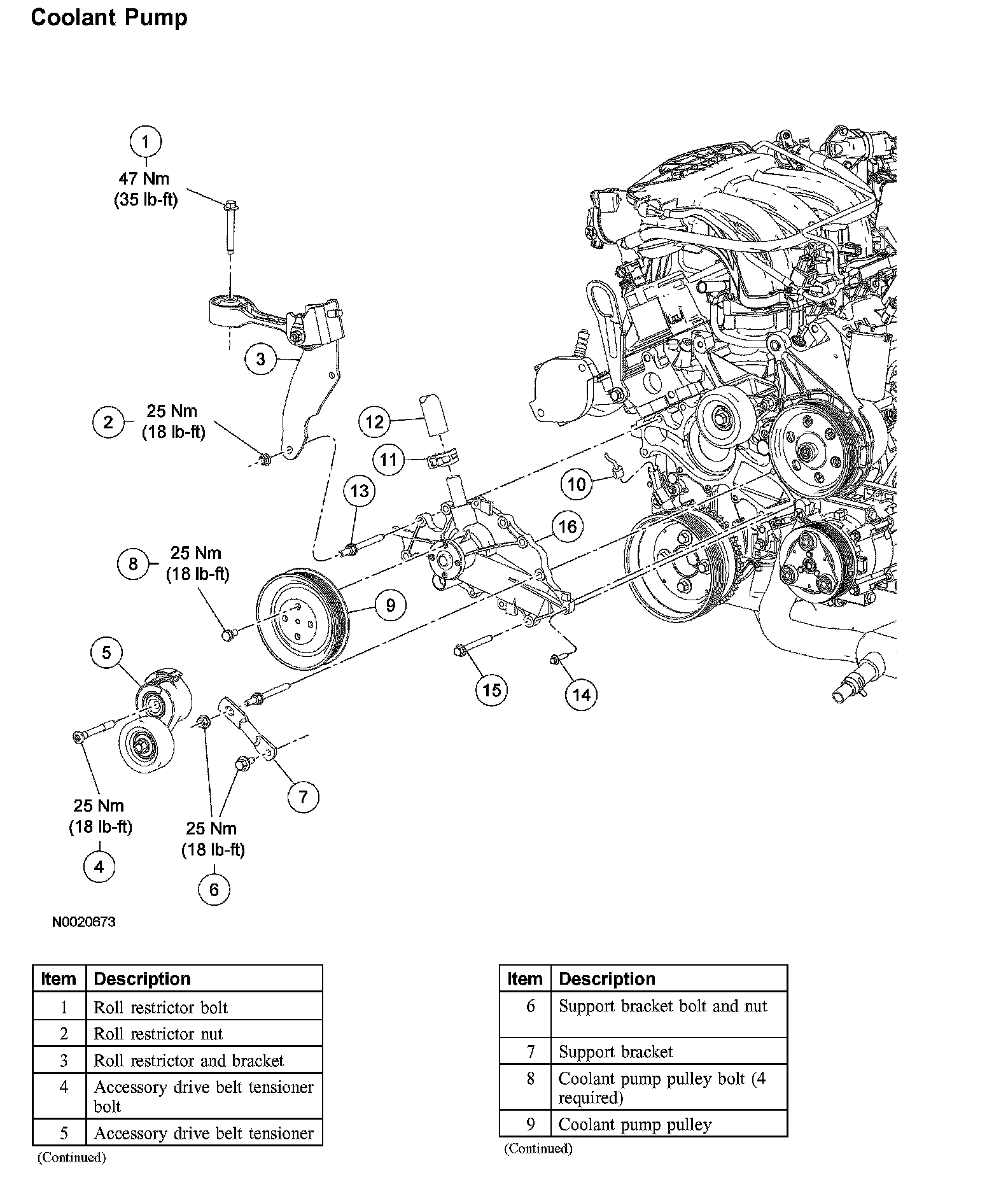 Coolant Pump

1
47 Nm
(35 lb-ft)

3

2
25 Nm
(18 lb-ft)

12

11

13

10

16

8
25 Nm
(18 lb-ft)

9

5

15

14

7

25 Nm
(18 lb-ft)
4

25 Nm
(18 lb-ft)
6

N0020673

| Item | Description |
|---|---|
| 1 | Roll restrictor bolt |
| 2 | Roll restrictor nut |
| 3 | Roll restrictor and bracket |
| 4 | Accessory drive belt tensioner bolt |
| 5 | Accessory drive belt tensioner |

(Continued)

| Item | Description |
|---|---|
| 6 | Support bracket bolt and nut |
| 7 | Support bracket |
| 8 | Coolant pump pulley bolt (4 required) |
| 9 | Coolant pump pulley |

(Continued)