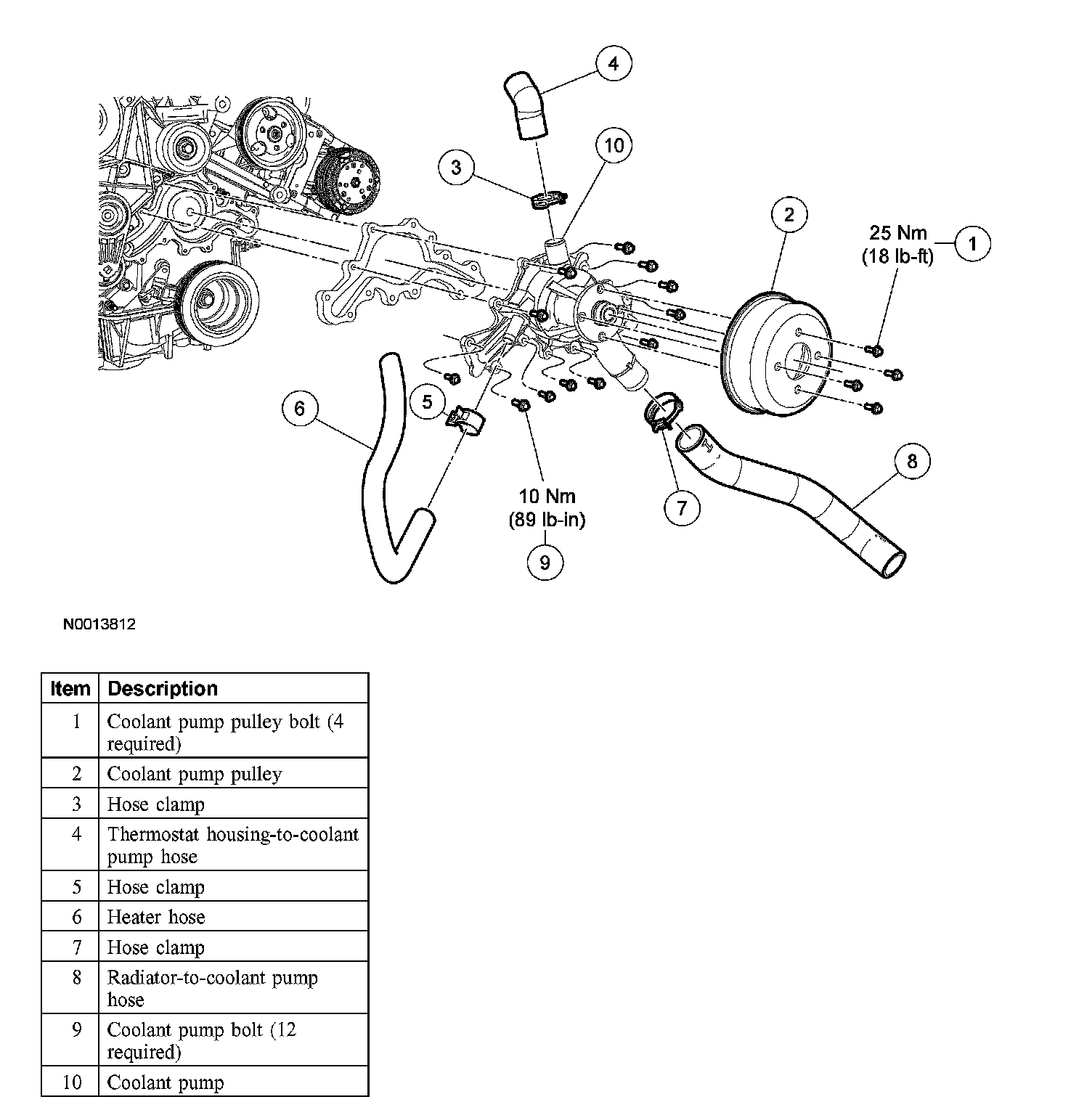 4

10

3

2

25 Nm
(18 lb-ft)

1

6

5

10 Nm
(89 lb-in)

9

7

8

N0013812

| Item | Description |
|---|---|
| 1 | Coolant pump pulley bolt (4 required) |
| 2 | Coolant pump pulley |
| 3 | Hose clamp |
| 4 | Thermostat housing-to-coolant pump hose |
| 5 | Hose clamp |
| 6 | Heater hose |
| 7 | Hose clamp |
| 8 | Radiator-to-coolant pump hose |
| 9 | Coolant pump bolt (12 required) |
| 10 | Coolant pump |