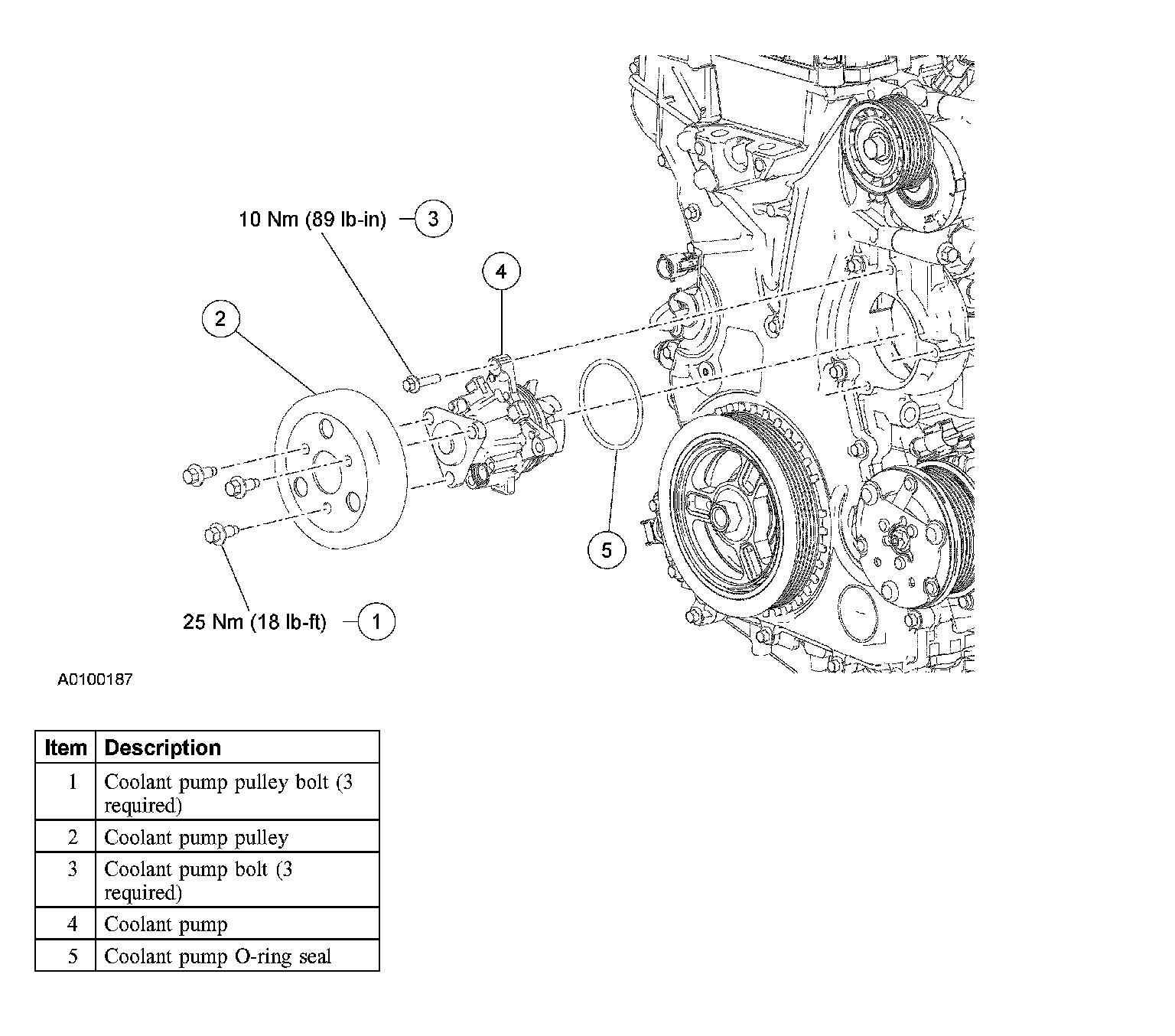 10 Nm (89 lb-in) 3

4

2

5

25 Nm (18 lb-ft) 1

A0100187

| Item | Description |
|---|---|
| 1 | Coolant pump pulley bolt (3 required) |
| 2 | Coolant pump pulley |
| 3 | Coolant pump bolt (3 required) |
| 4 | Coolant pump |
| 5 | Coolant pump O-ring seal |