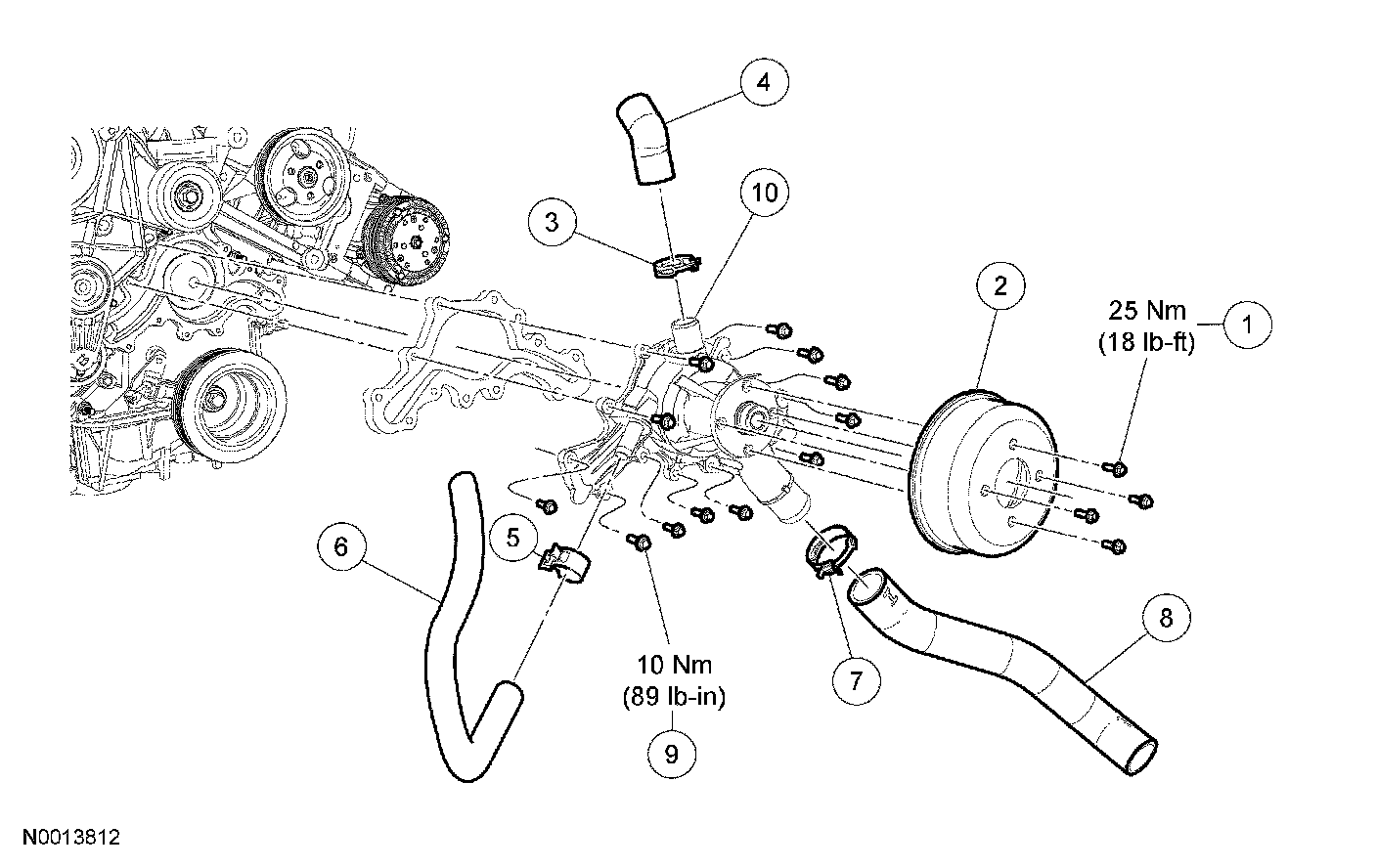 4

10

3

2

25 Nm
(18 lb-ft)

1

6

5

10 Nm
(89 lb-in)

9

7

8

N0013812