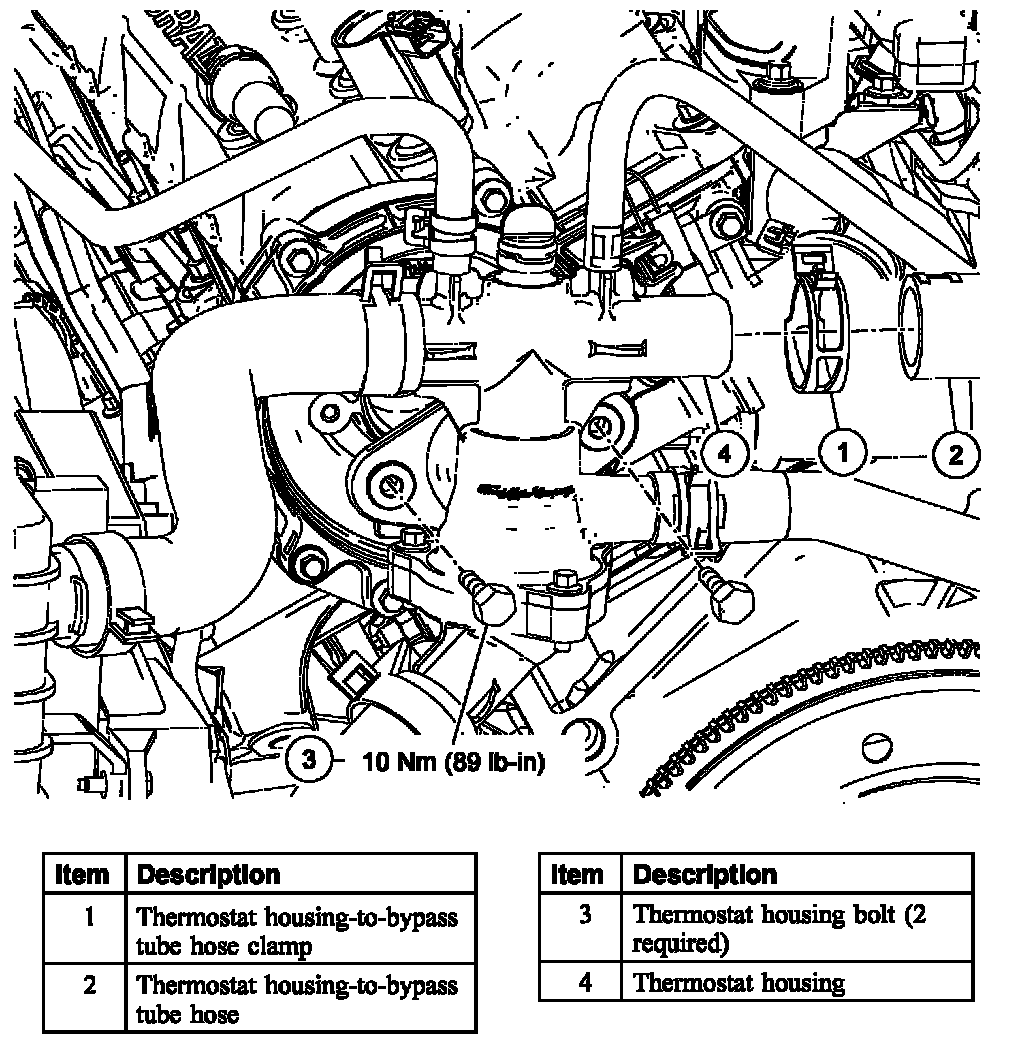 4

1

2

3 10 Nm (89 lb-in)

| Item | Description |
|---|---|
| 1 | Thermostat housing-to-bypass tube hose clamp |
| 2 | Thermostat housing-to-bypass tube hose |

| Item | Description |
|---|---|
| 3 | Thermostat housing bolt (2 required) |
| 4 | Thermostat housing |