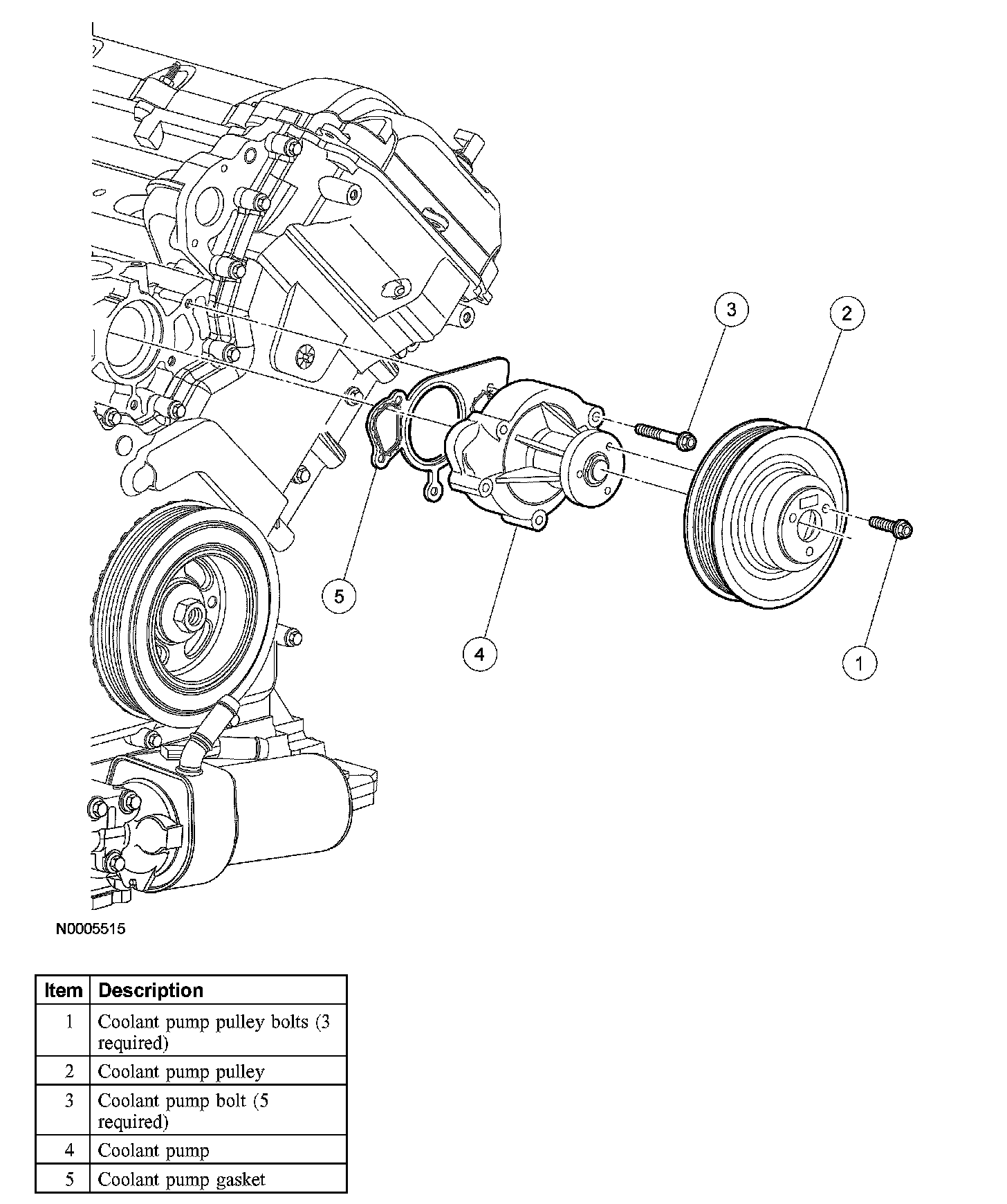 3
2
5
4
1

N0005515

| Item | Description |
|---|---|
| 1 | Coolant pump pulley bolts (3 required) |
| 2 | Coolant pump pulley |
| 3 | Coolant pump bolt (5 required) |
| 4 | Coolant pump |
| 5 | Coolant pump gasket |