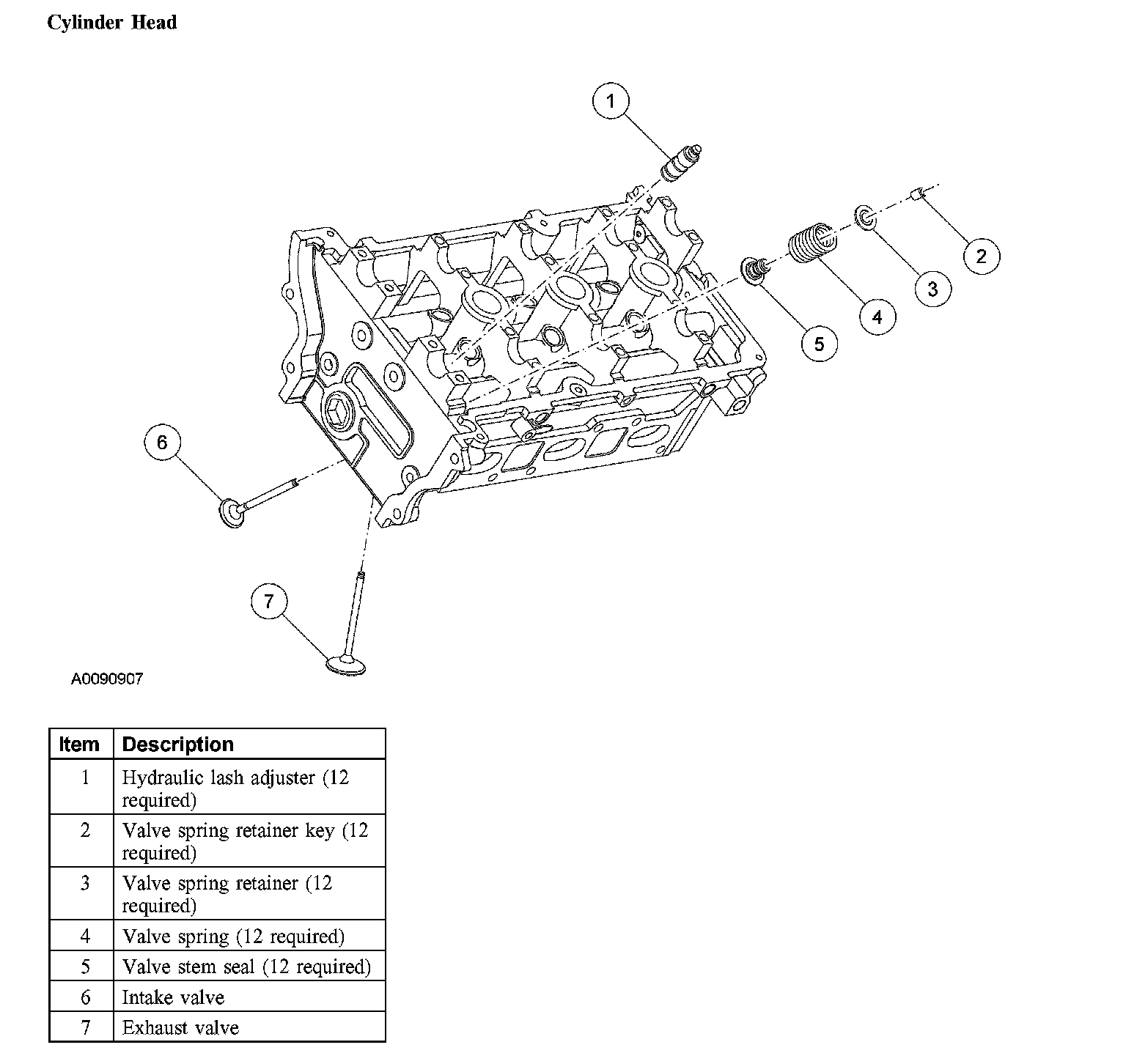 Cylinder Head

1

2

3

4

5

6

7

A0090907

| Item | Description |
|---|---|
| 1 | Hydraulic lash adjuster (12 required) |
| 2 | Valve spring retainer key (12 required) |
| 3 | Valve spring retainer (12 required) |
| 4 | Valve spring (12 required) |
| 5 | Valve stem seal (12 required) |
| 6 | Intake valve |
| 7 | Exhaust valve |